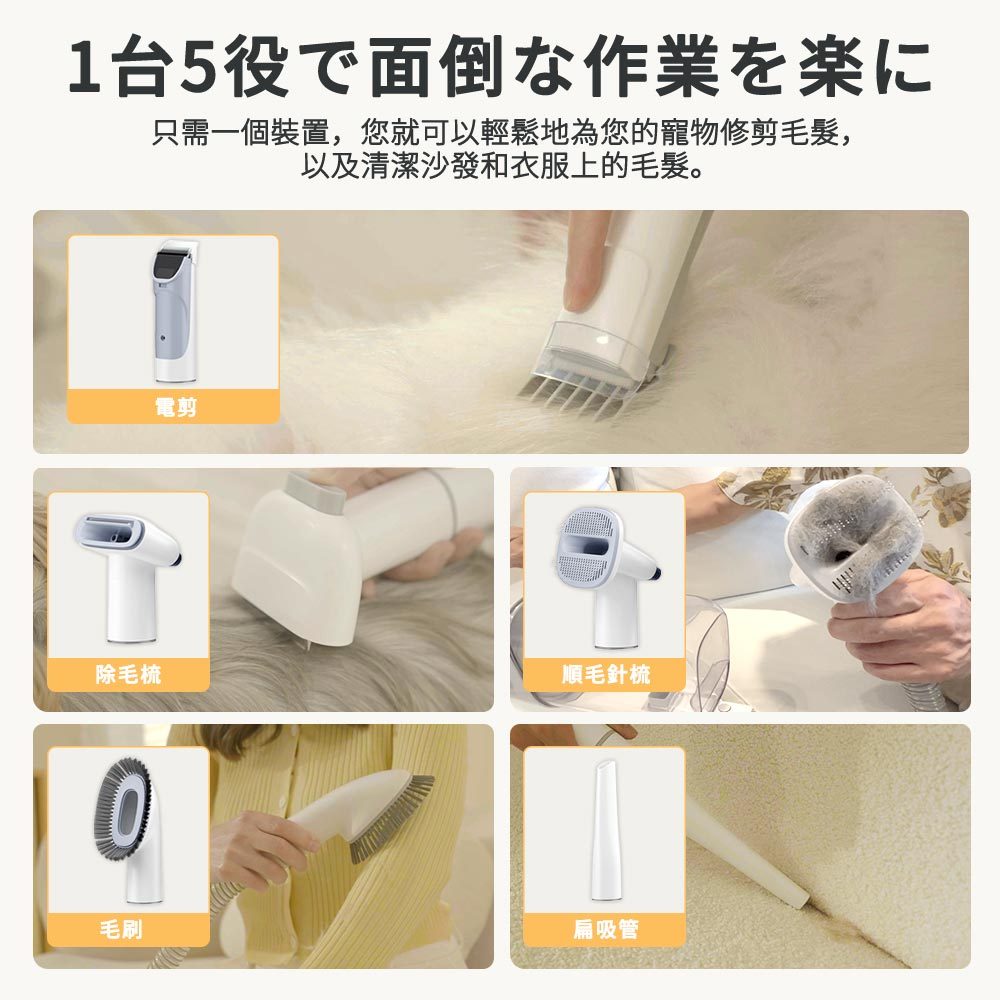 1台5役で面倒な作業を楽に

只需一個裝置，您就可以輕鬆地為您的寵物修剪毛髮，以及清潔沙發和衣服上的毛髮。

電剪

除毛梳

順毛針梳

毛刷

扁吸管