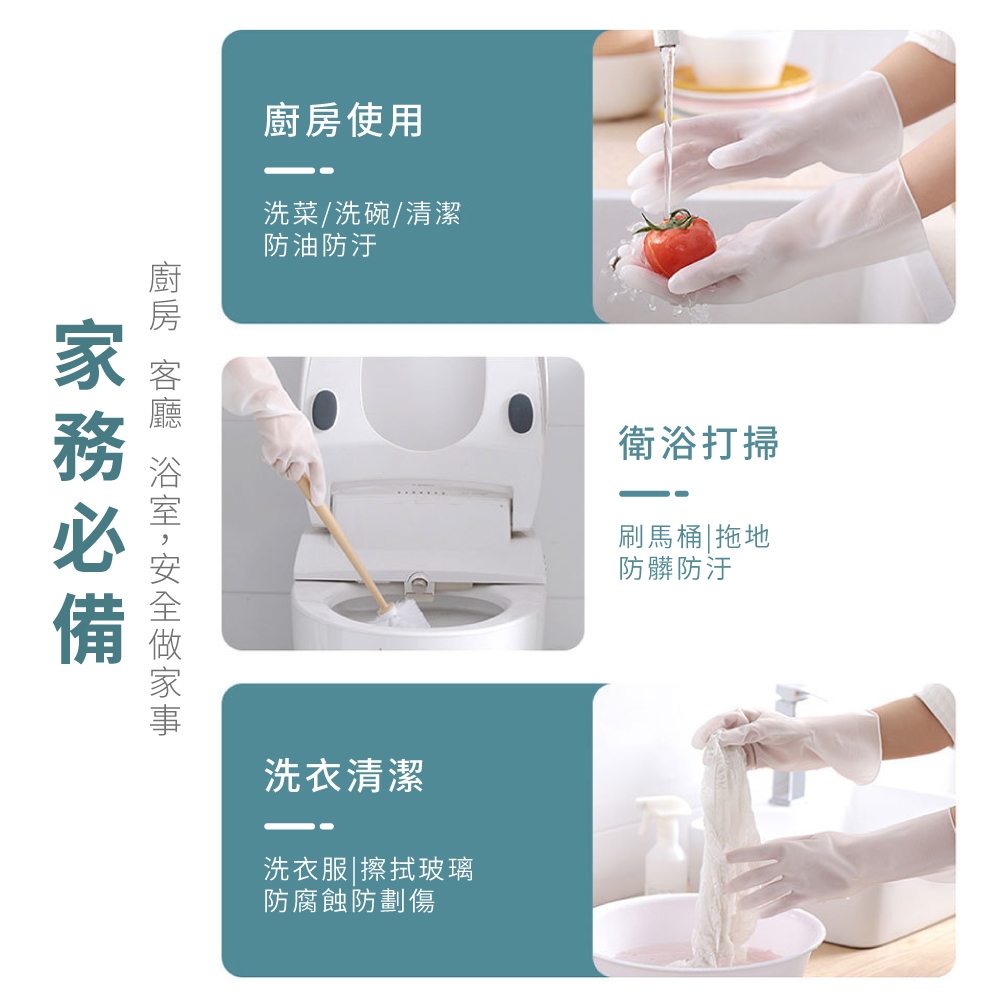 家務必備

廚房 客廳 浴室，安全做家事

廚房使用

洗菜/洗碗/清潔
防油防汙

衛浴打掃

刷馬桶|拖地
防髒防汙

洗衣清潔

洗衣服|擦拭玻璃
防腐蝕防劃傷