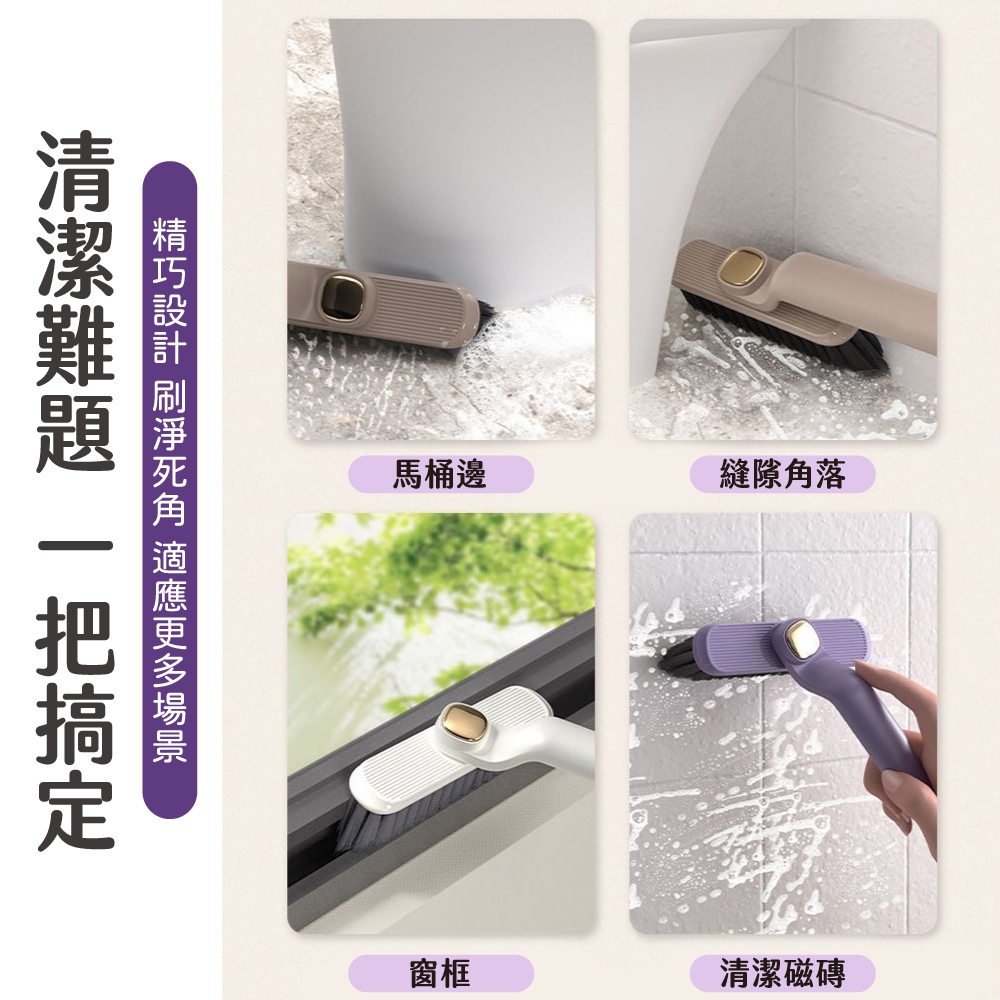 清潔難題 一把搞定

精巧設計 刷淨死角 適應更多場景

馬桶邊

縫隙角落

窗框

清潔磁磚