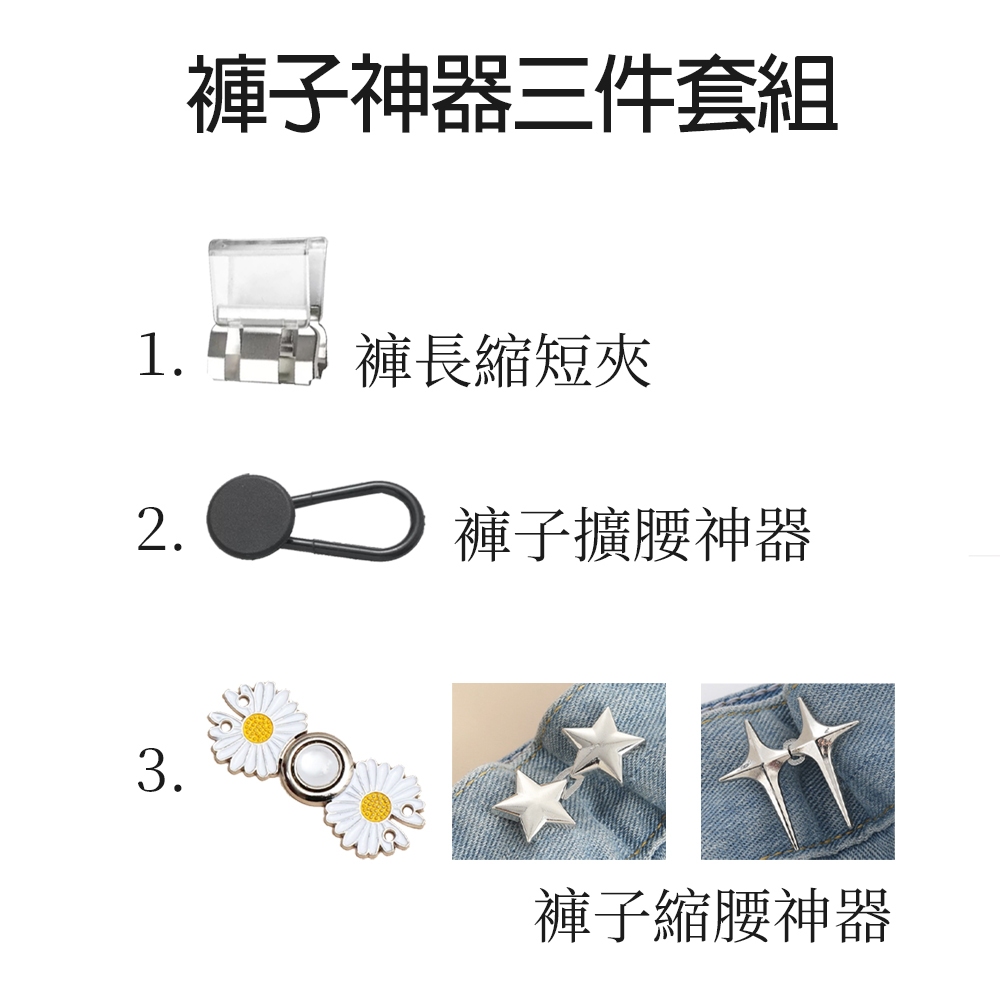 褲子神器三件套組

1. 褲長縮短夾

2. 褲子擴腰神器

3.

褲子縮腰神器