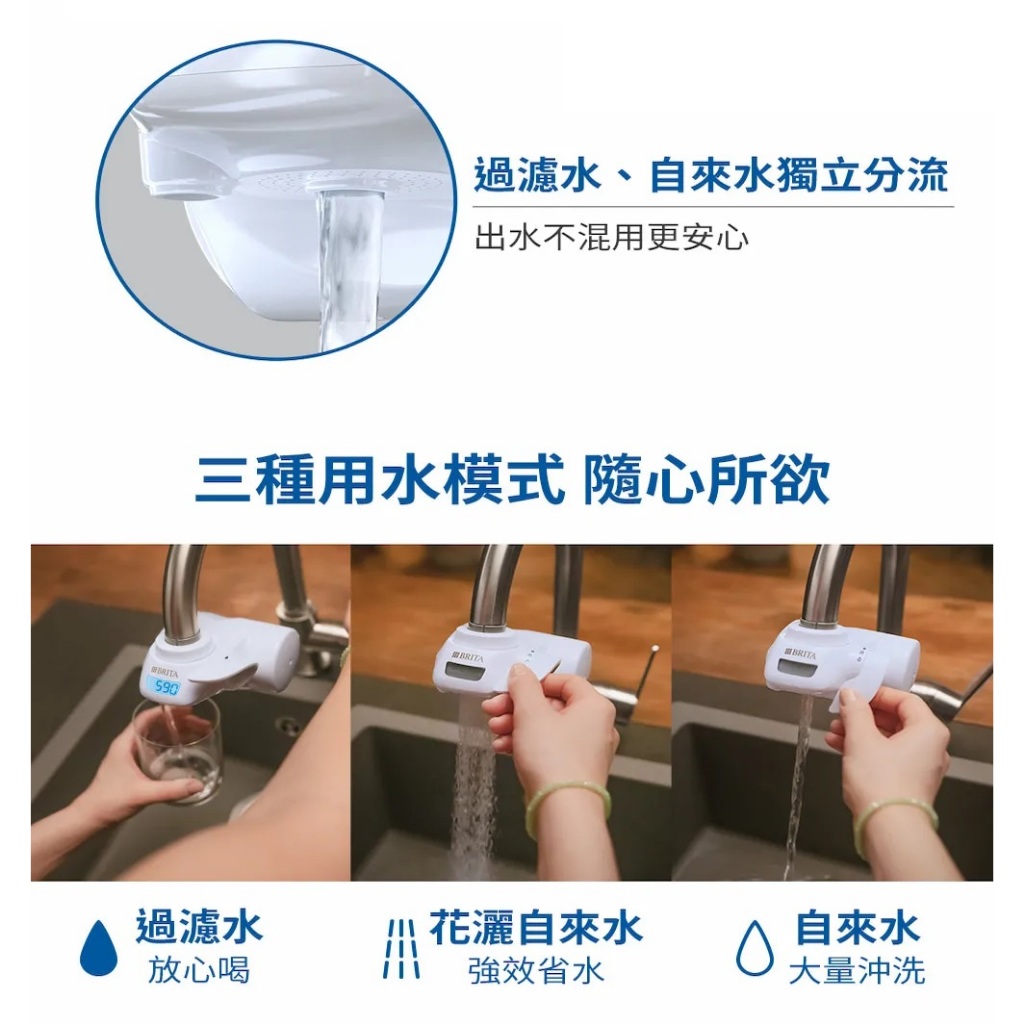 過濾水、自來水獨立分流

出水不混用更安心

三種用水模式 隨心所欲

BRITA

590

BRITA

BRITA

過濾水
放心喝

花灑自來水
強效省水

自來水
大量沖洗