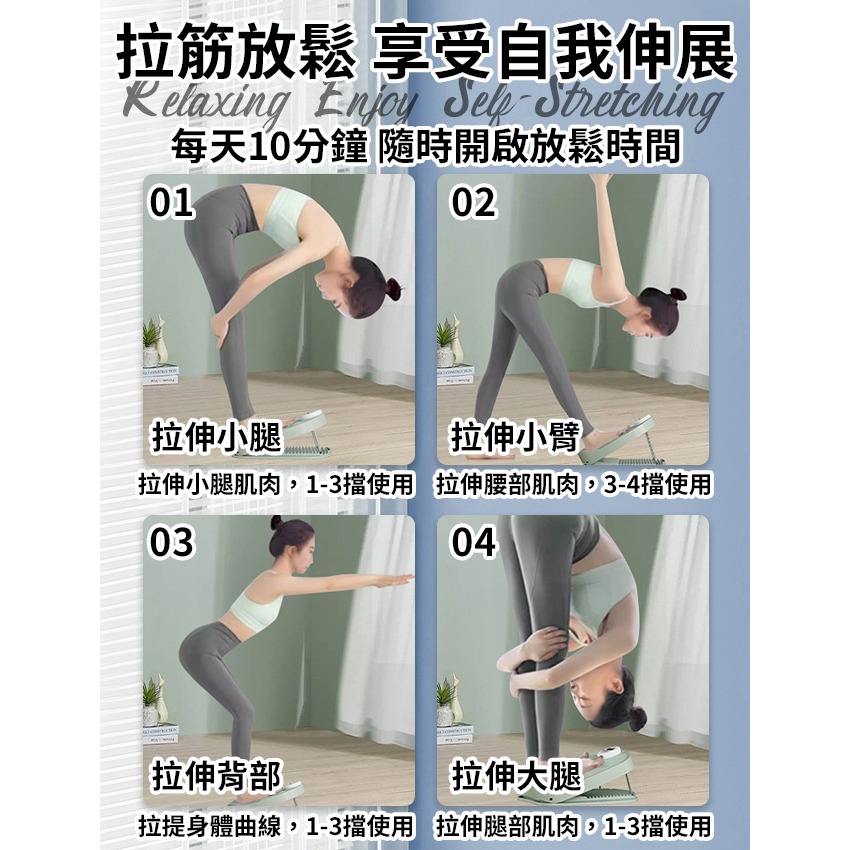 拉筋放鬆 享受自我伸展
Relaxing Enjoy Self-Stretching
每天10分鐘 隨時開啟放鬆時間

01
拉伸小腿
拉伸小腿肌肉，1-3擋使用

02
拉伸小臂
拉伸腰部肌肉，3-4擋使用

03
拉伸背部
拉提身體曲線，1-3擋使用

04
拉伸大腿
拉伸腿部肌肉，1-3擋使用