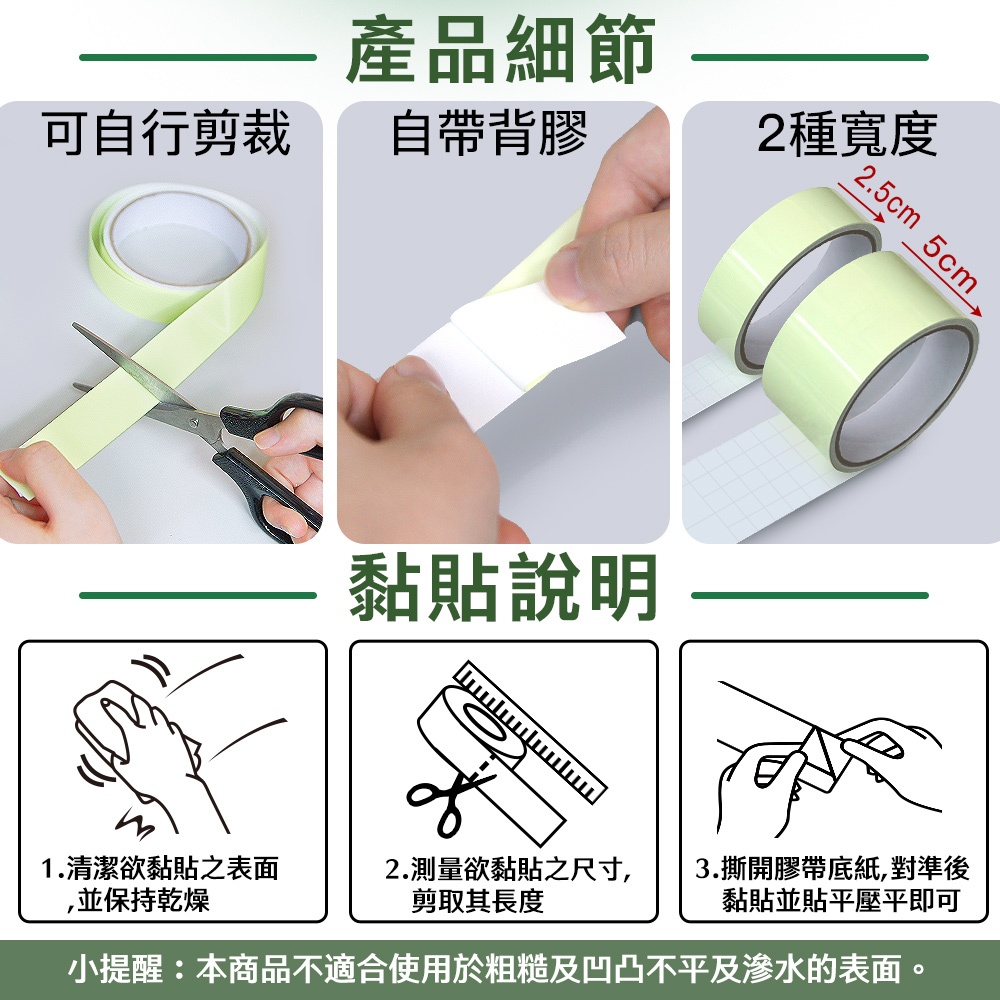 產品細節

可自行剪裁

自帶背膠

2種寬度

2.5cm

5cm

黏貼說明

1.清潔欲黏貼之表面,並保持乾燥

2.測量欲黏貼之尺寸,剪取其長度

3.撕開膠帶底紙,對準後黏貼並貼平壓平即可

小提醒：本商品不適合使用於粗糙及凹凸不平及滲水的表面。