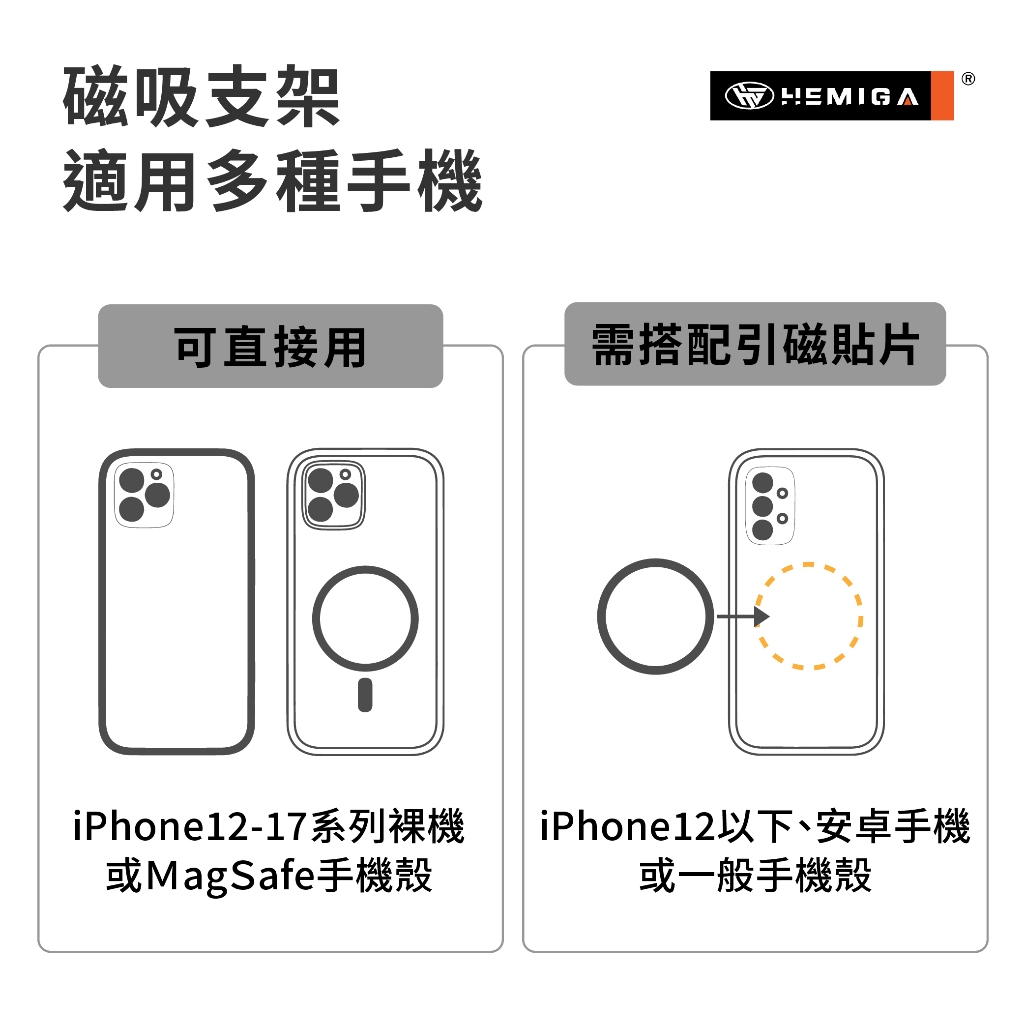 磁吸支架
適用多種手機

HEMIGA ®

可直接用

iPhone12-17系列裸機
或MagSafe手機殼

需搭配引磁貼片

iPhone12以下、安卓手機
或一般手機殼