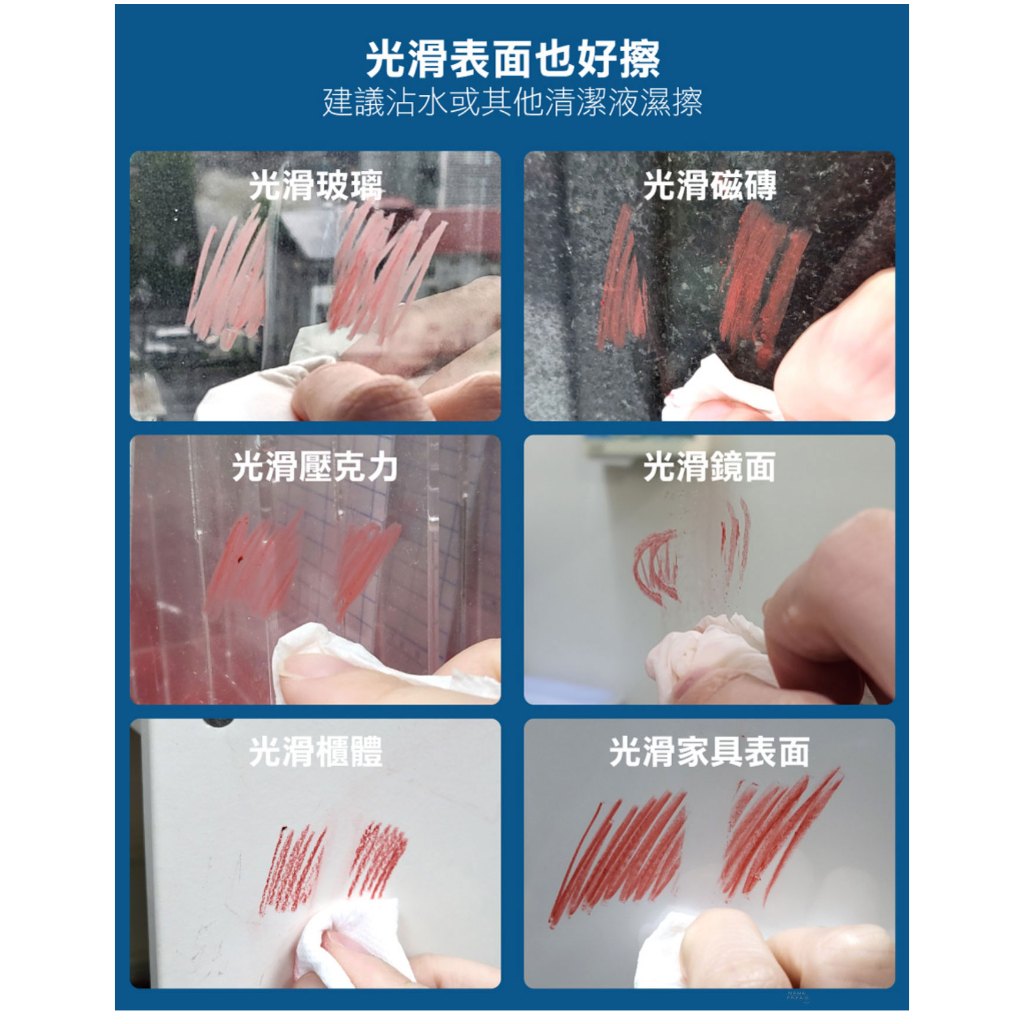 光滑表面也好擦
建議沾水或其他清潔液濕擦

光滑玻璃

光滑磁磚

光滑壓克力

光滑鏡面

光滑櫃體

光滑家具表面