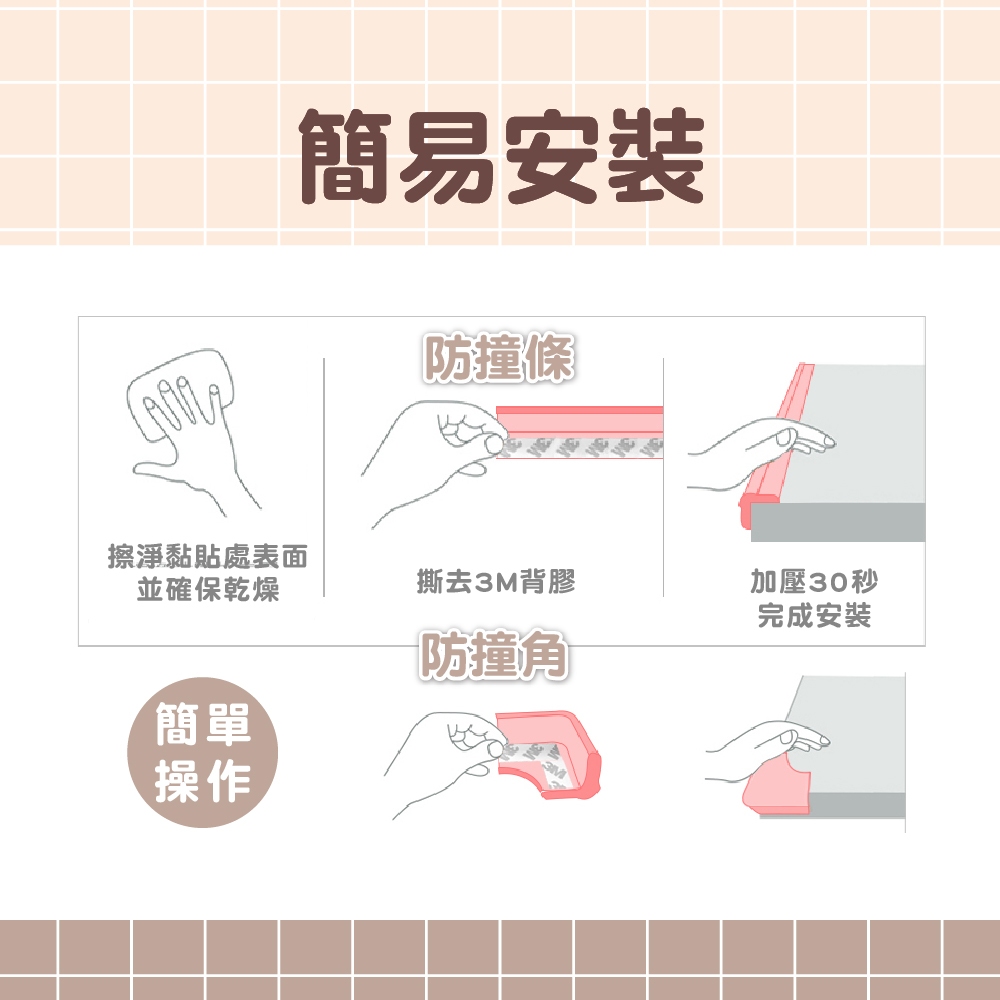 簡易安裝

防撞條

擦淨黏貼處表面
並確保乾燥

撕去3M背膠

加壓30秒
完成安裝

防撞角

簡單
操作