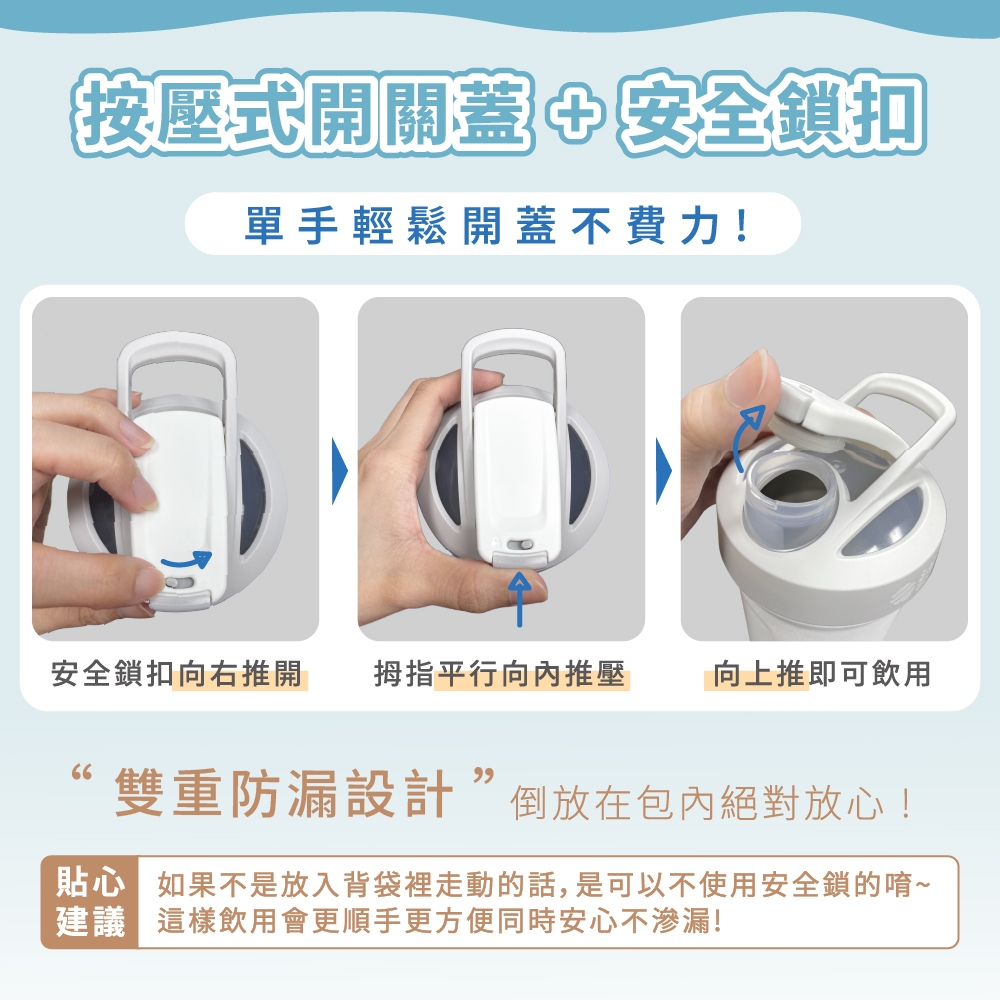 按壓式開關蓋 + 安全鎖扣

單手輕鬆開蓋不費力!

安全鎖扣向右推開

拇指平行向內推壓

向上推即可飲用

“雙重防漏設計”倒放在包內絕對放心!

貼心建議

如果不是放入背袋裡走動的話,是可以不使用安全鎖的唷~
這樣飲用會更順手更方便同時安心不滲漏!