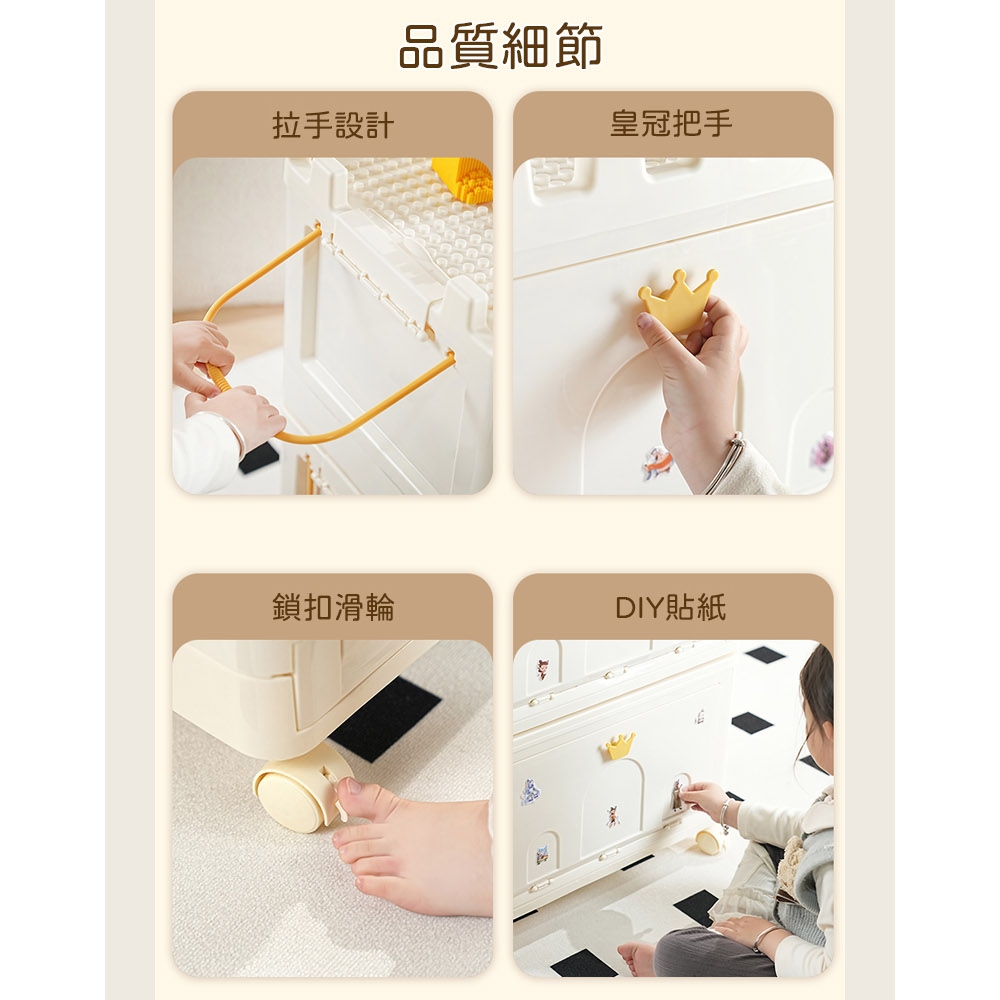 品質細節

拉手設計

皇冠把手

鎖扣滑輪

DIY貼紙