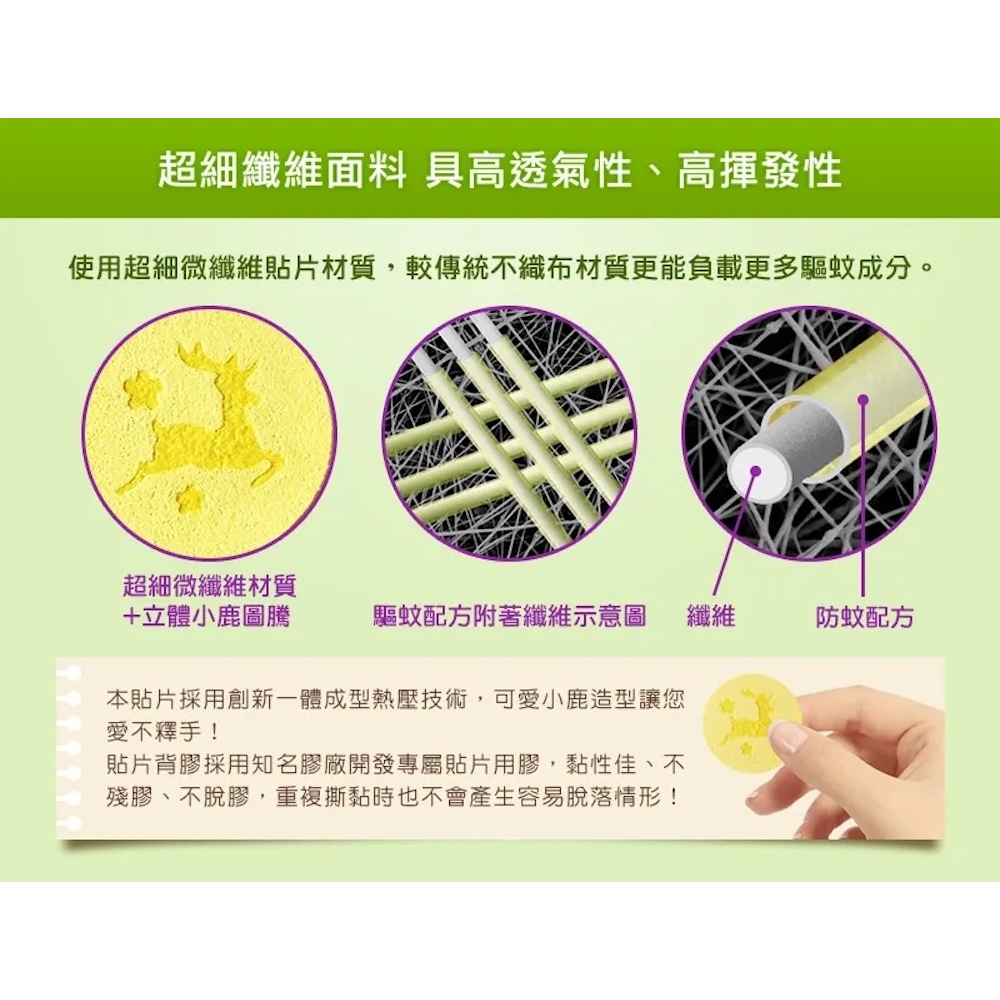 超細纖維面料 具高透氣性、高揮發性

使用超細微纖維貼片材質，較傳統不織布材質更能負載更多驅蚊成分。

超細微纖維材質
+立體小鹿圖騰

驅蚊配方附著纖維示意圖

纖維

防蚊配方

本貼片採用創新一體成型熱壓技術，可愛小鹿造型讓您愛不釋手！
貼片背膠採用知名膠廠開發專屬貼片用膠，黏性佳、不殘膠、不脫膠，重複撕黏時也不會產生容易脫落情形！