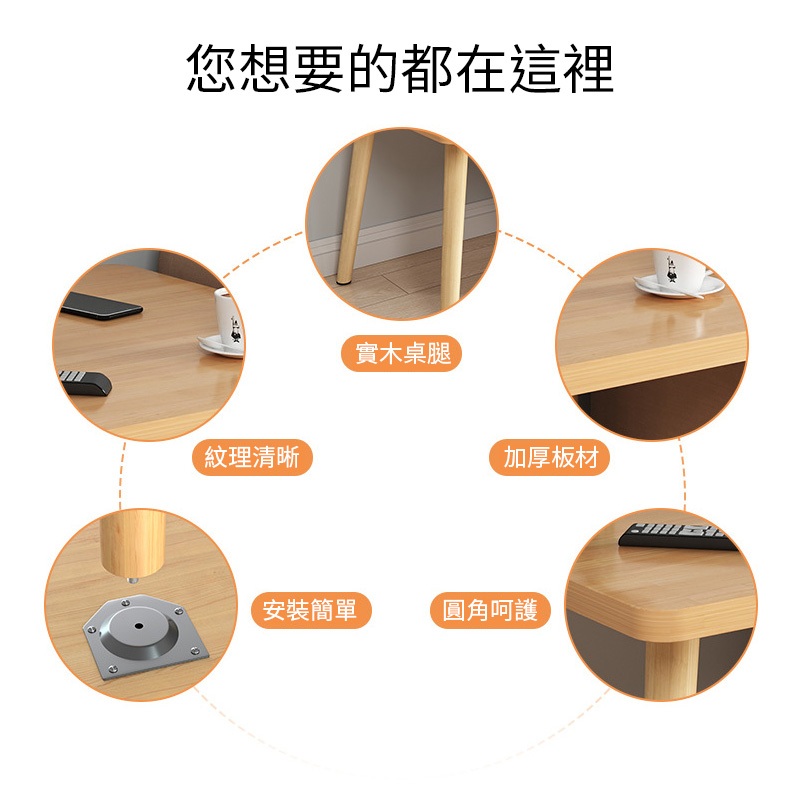 您想要的都在這裡

實木桌腿

紋理清晰

加厚板材

安裝簡單

圓角呵護