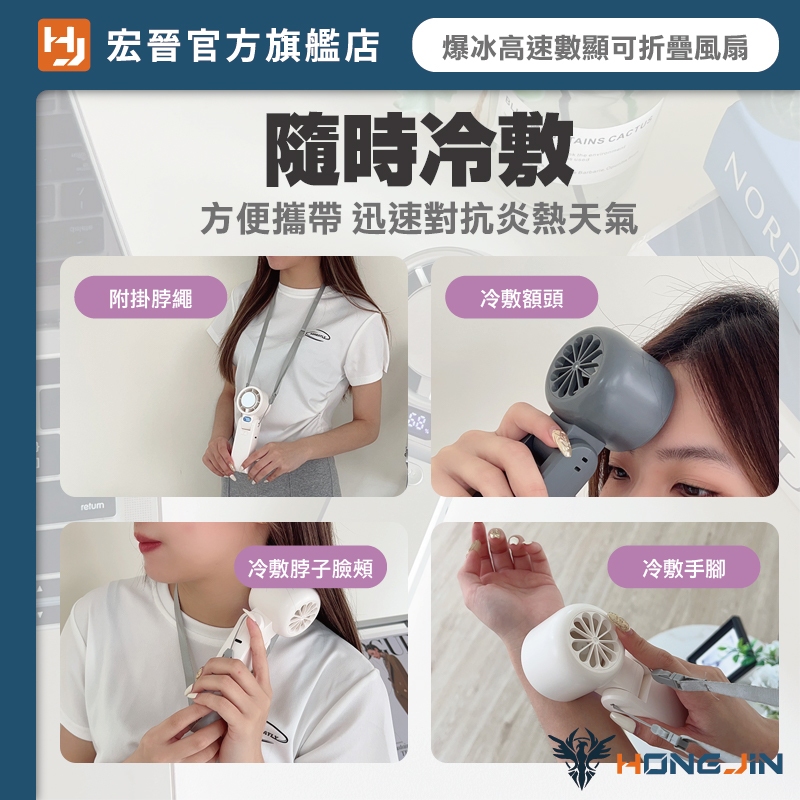 宏晉官方旗艦店

爆冰高速數顯可折疊風扇

隨時冷敷

方便攜帶 迅速對抗炎熱天氣

附掛脖繩

冷敷額頭

冷敷脖子臉頰

冷敷手腳

HONGJIN