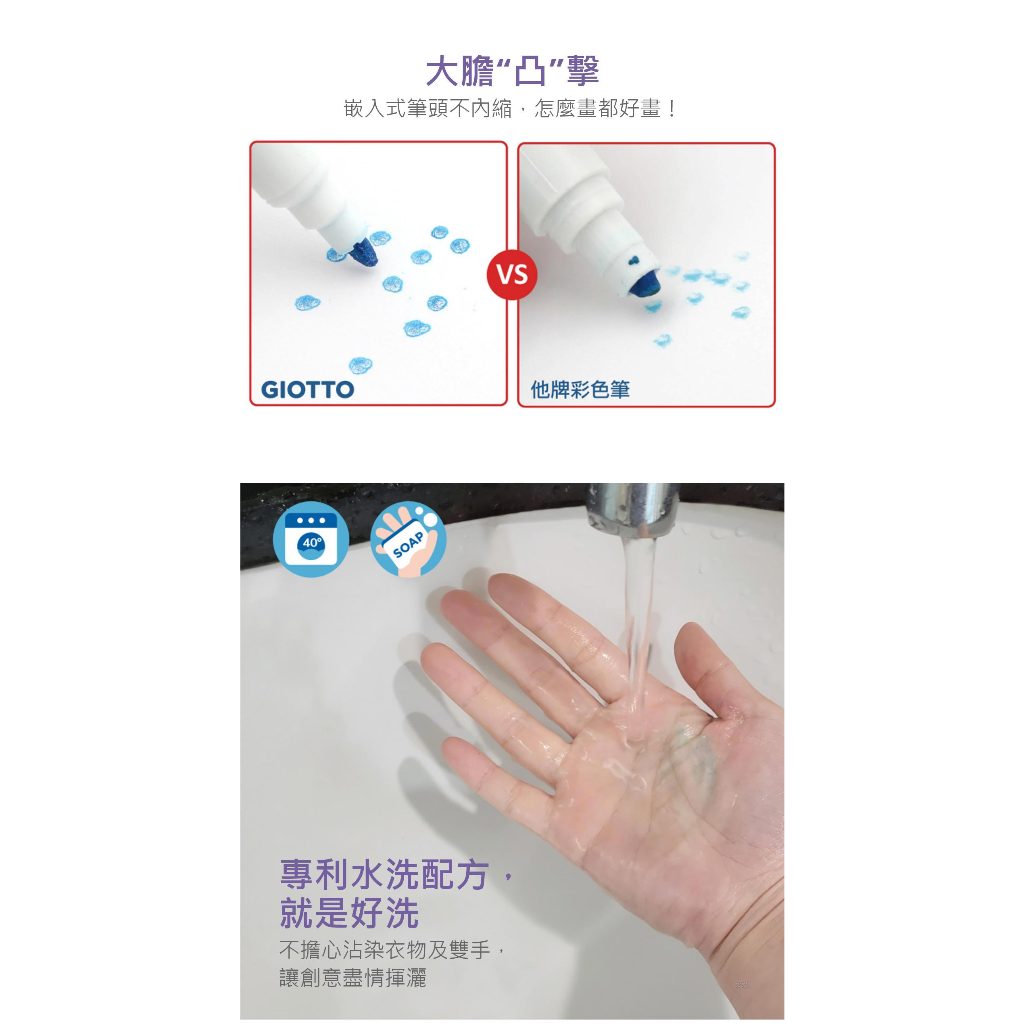 大膽“凸”擊

嵌入式筆頭不內縮，怎麼畫都好畫！

GIOTTO

VS

他牌彩色筆

40°

SOAP

專利水洗配方，
就是好洗

不擔心沾染衣物及雙手，
讓創意盡情揮灑