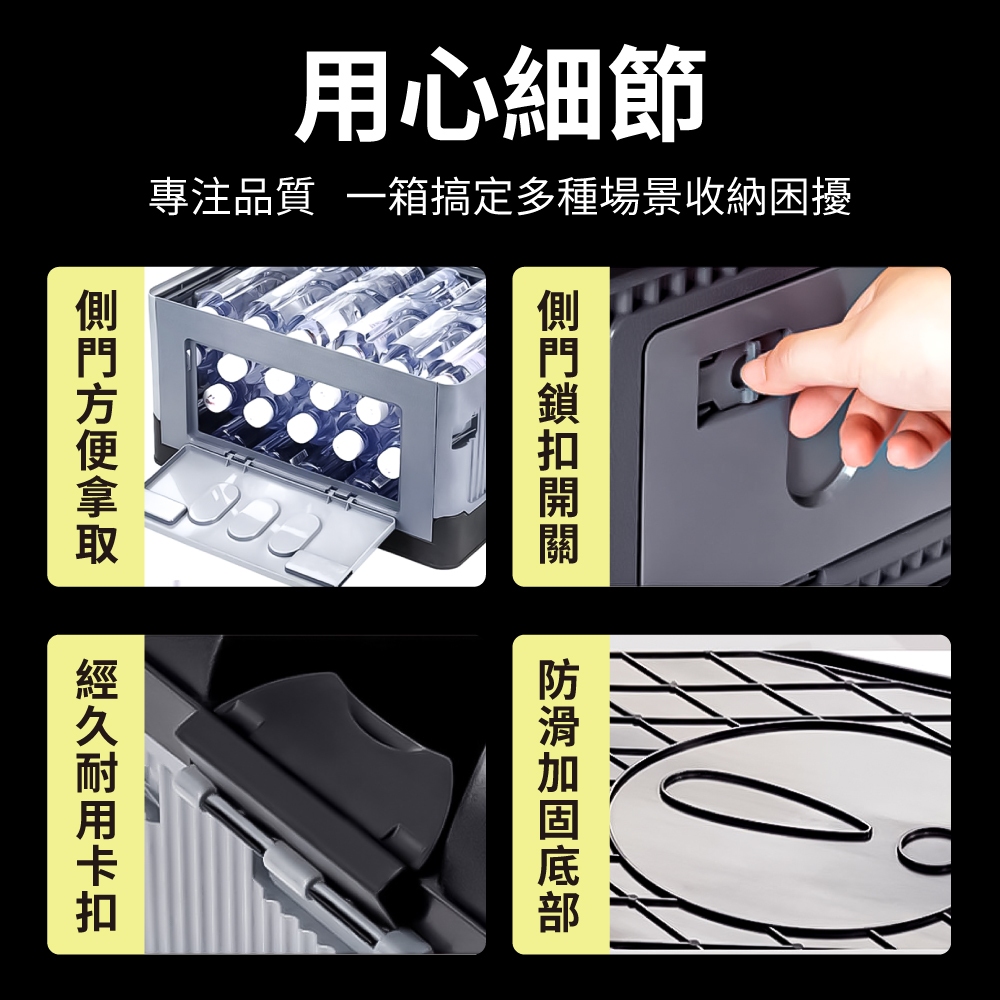 用心細節

專注品質　一箱搞定多種場景收納困擾

側門方便拿取

側門鎖扣開關

經久耐用卡扣

防滑加固底部