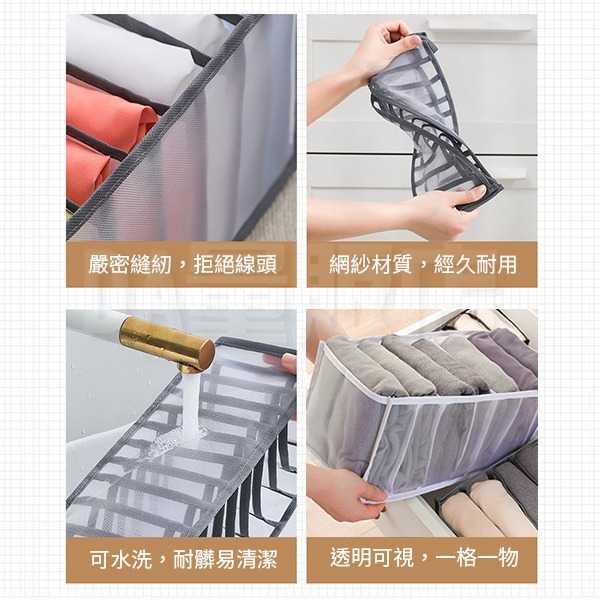 嚴密縫紉，拒絕線頭

網紗材質，經久耐用

可水洗，耐髒易清潔

透明可視，一格一物