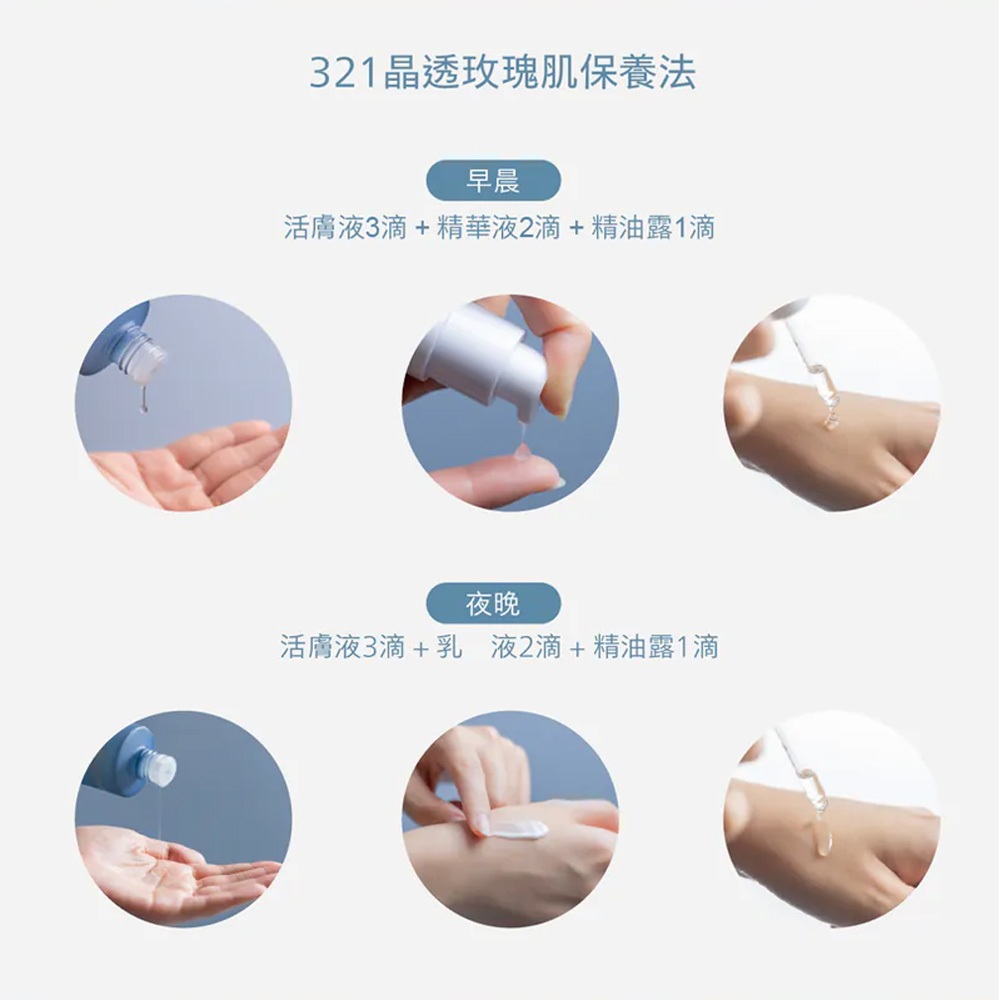 321晶透玫瑰肌保養法

早晨

活膚液3滴 + 精華液2滴 + 精油露1滴

夜晚

活膚液3滴 + 乳　液2滴 + 精油露1滴