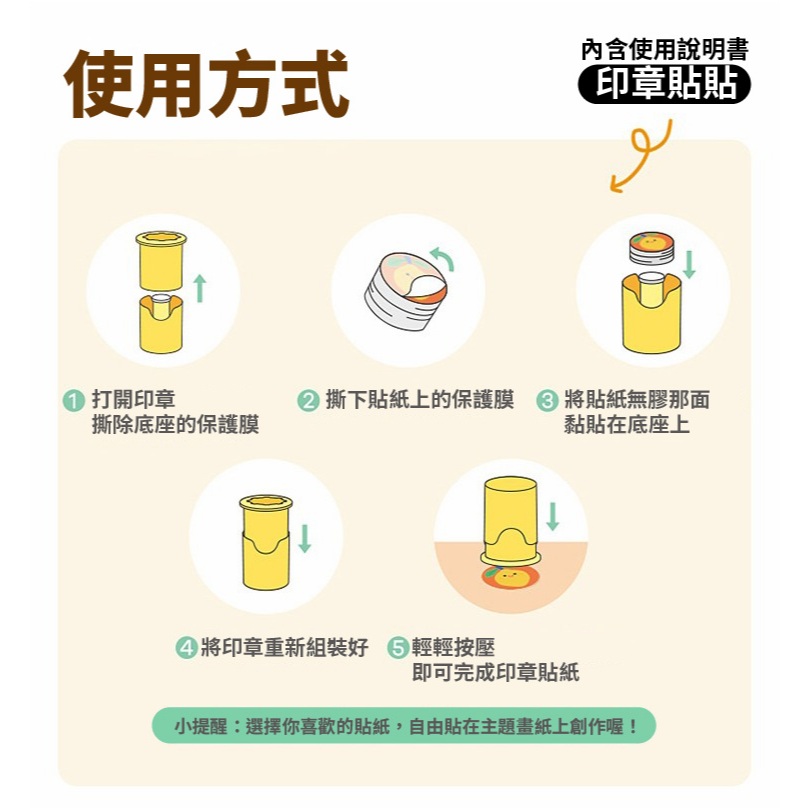 使用方式

內含使用說明書
印章貼貼

1 打開印章
撕除底座的保護膜

2 撕下貼紙上的保護膜

3 將貼紙無膠那面
黏貼在底座上

4 將印章重新組裝好

5 輕輕按壓
即可完成印章貼紙

小提醒：選擇你喜歡的貼紙，自由貼在主題畫紙上創作喔！