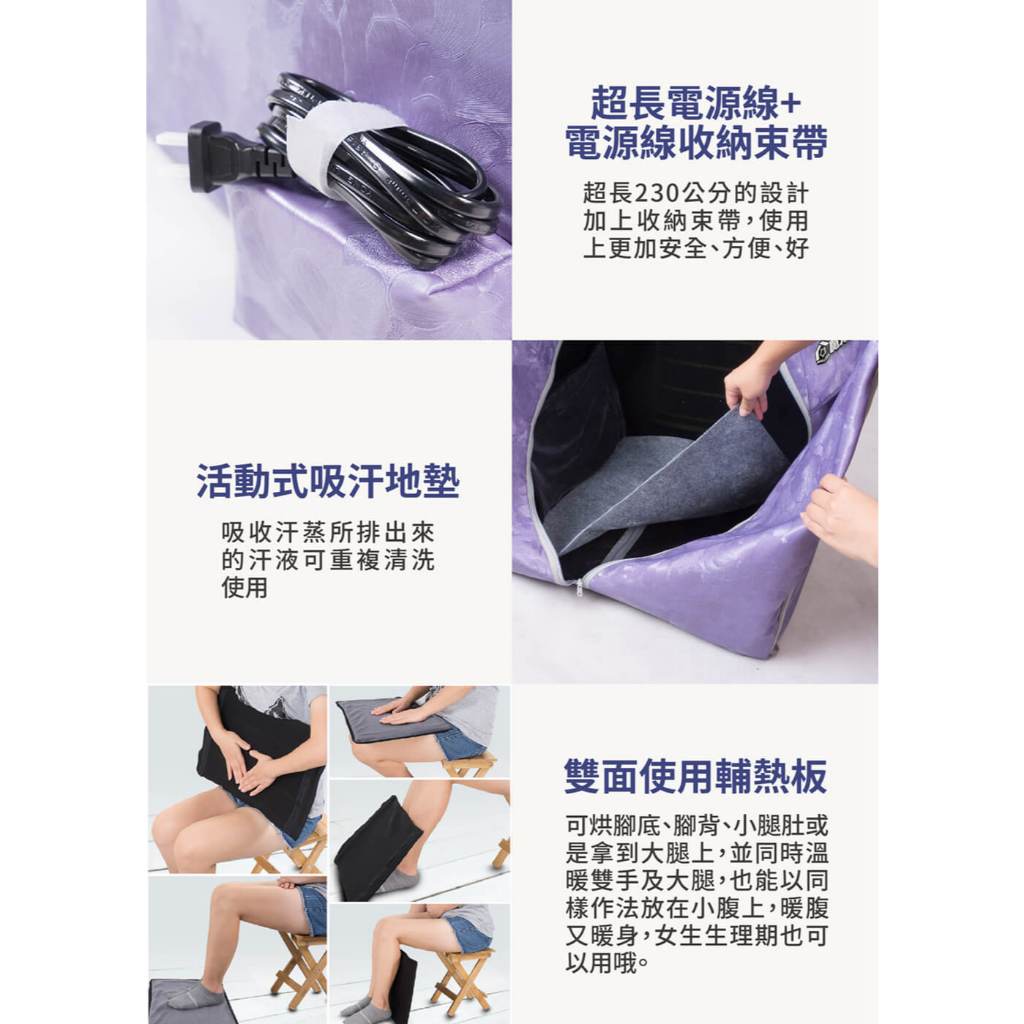 超長電源線+
電源線收納束帶

超長230公分的設計加上收納束帶，使用上更加安全、方便、好

活動式吸汗地墊

吸收汗蒸所排出來的汗液可重複清洗使用

雙面使用輔熱板

可烘腳底、腳背、小腿肚或是拿到大腿上，並同時溫暖雙手及大腿，也能以同樣作法放在小腹上，暖腹又暖身，女生生理期也可以用哦。