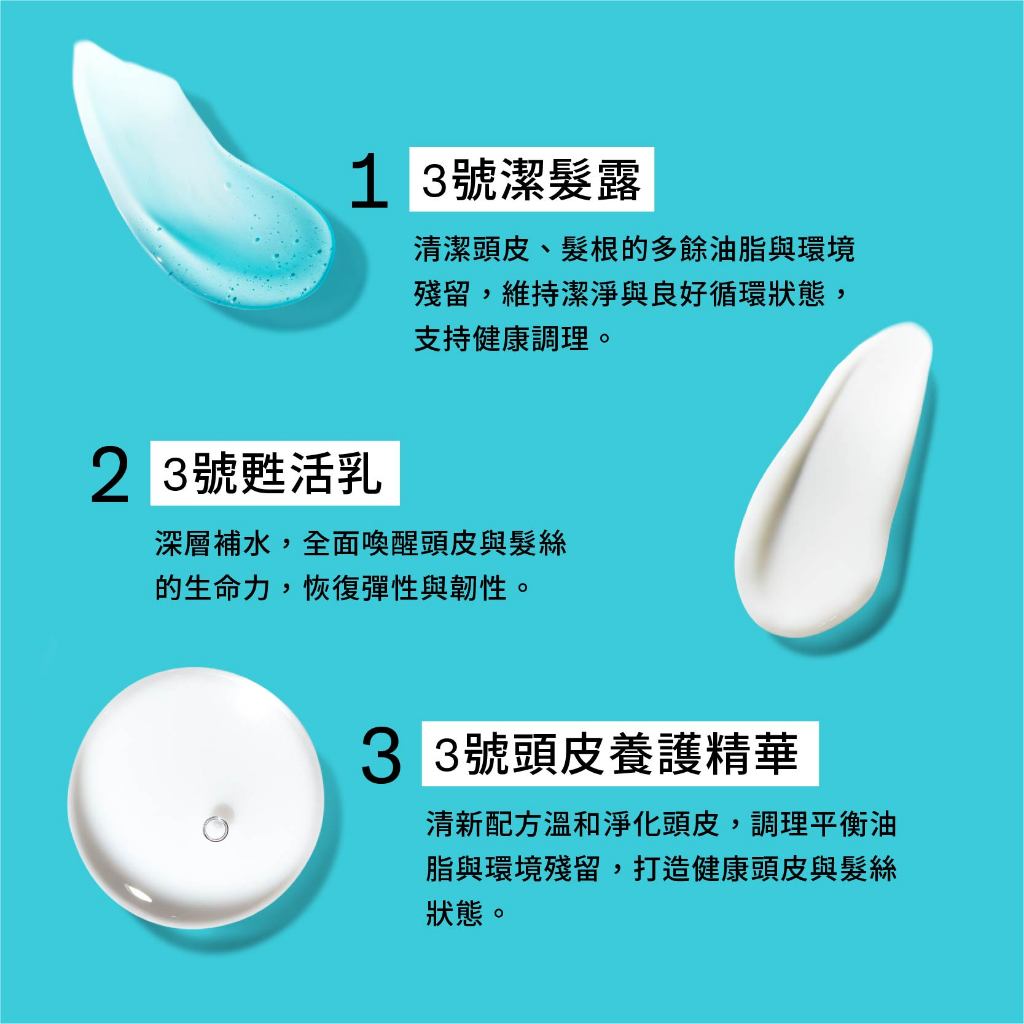 1 3號潔髮露

清潔頭皮、髮根的多餘油脂與環境殘留，維持潔淨與良好循環狀態，支持健康調理。

2 3號甦活乳

深層補水，全面喚醒頭皮與髮絲的生命力，恢復彈性與韌性。

3 3號頭皮養護精華

清新配方溫和淨化頭皮，調理平衡油脂與環境殘留，打造健康頭皮與髮絲狀態。