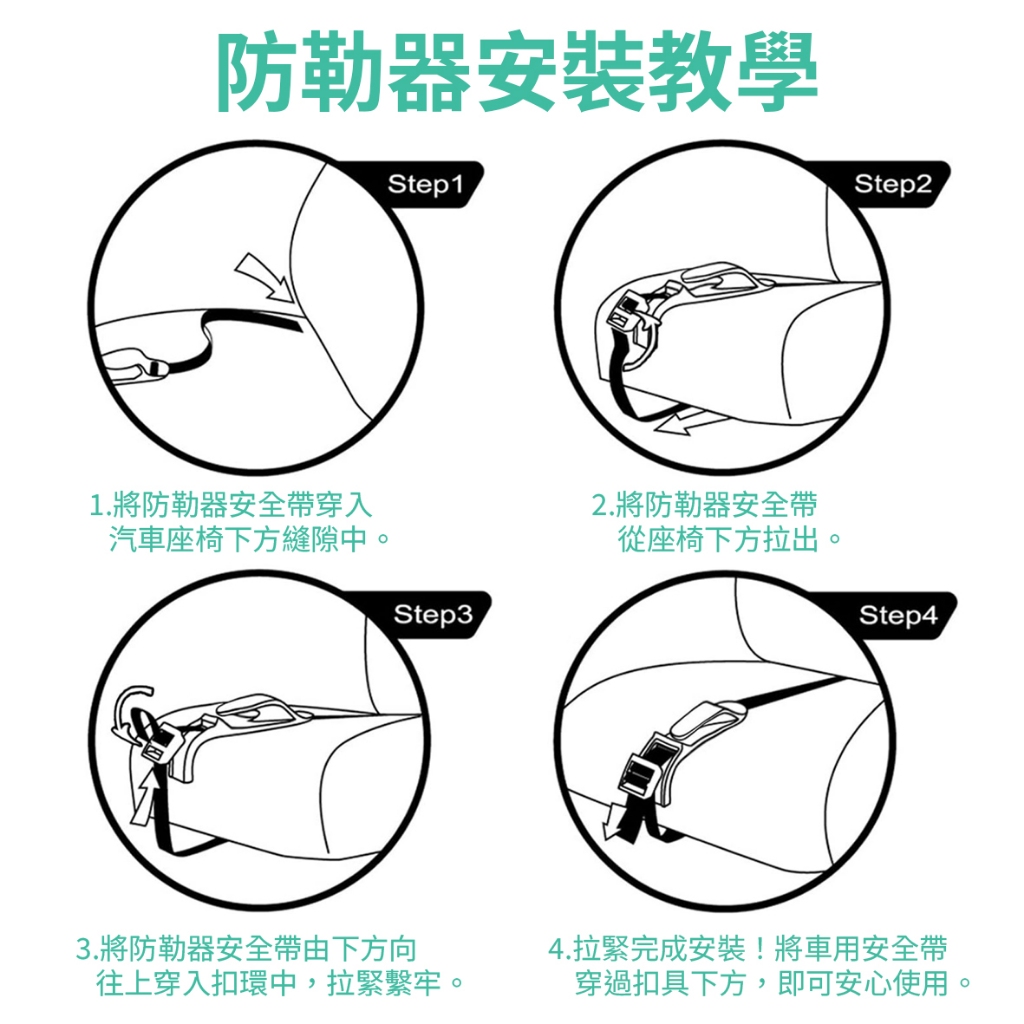 防勒器安裝教學

Step1

1.將防勒器安全帶穿入汽車座椅下方縫隙中。

Step2

2.將防勒器安全帶從座椅下方拉出。

Step3

3.將防勒器安全帶由下方向往上穿入扣環中，拉緊繫牢。

Step4

4.拉緊完成安裝！將車用安全帶穿過扣具下方，即可安心使用。