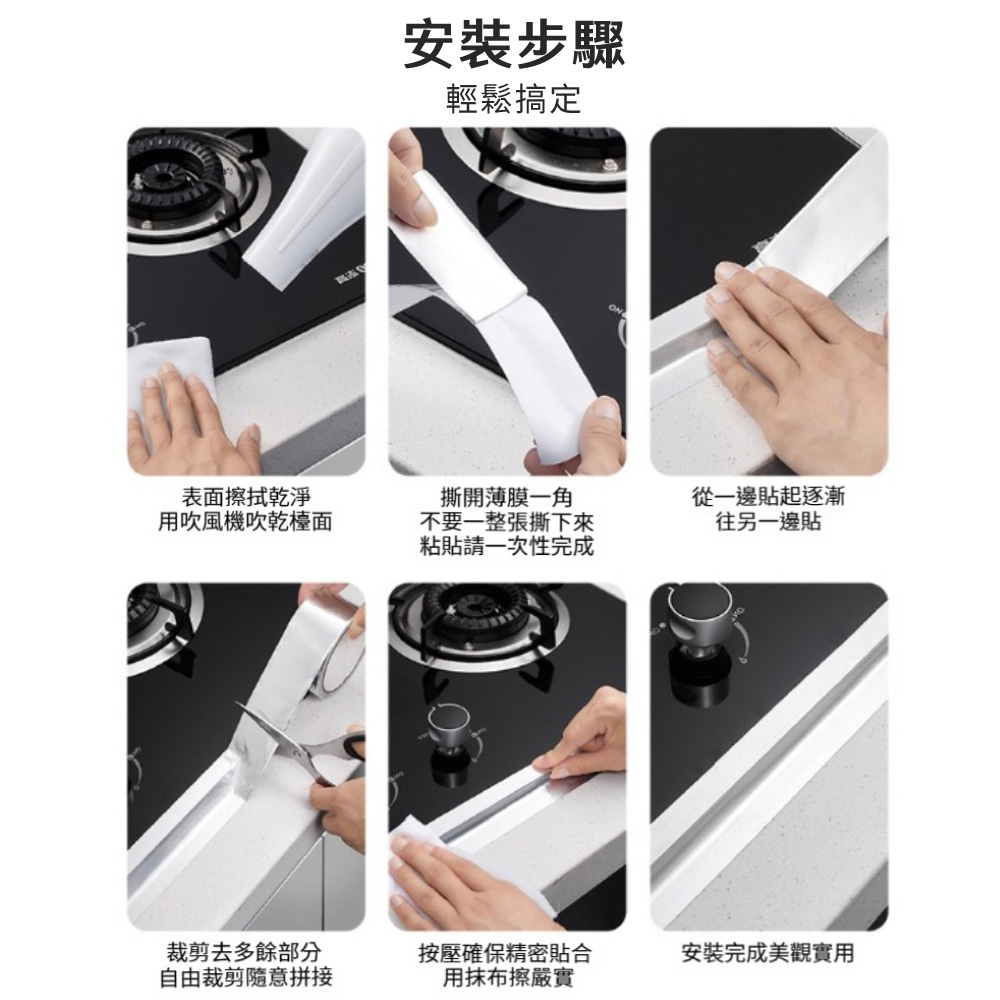 安裝步驟

輕鬆搞定

表面擦拭乾淨
用吹風機吹乾檯面

撕開薄膜一角
不要一整張撕下來
粘貼請一次性完成

從一邊貼起逐漸
往另一邊貼

裁剪去多餘部分
自由裁剪隨意拼接

按壓確保精密貼合
用抹布擦嚴實

安裝完成美觀實用