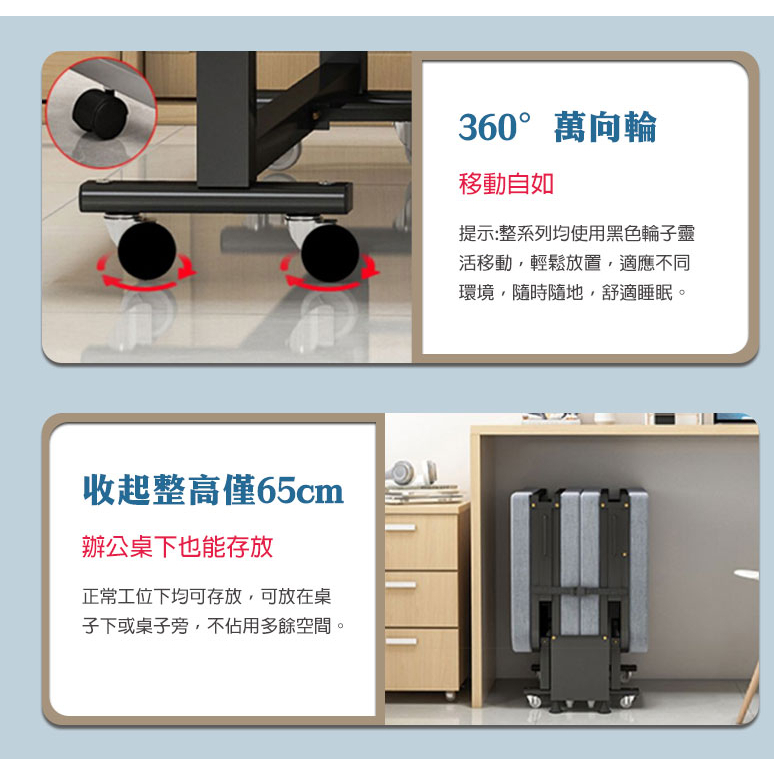 360° 萬向輪

移動自如

提示:整系列均使用黑色輪子靈活移動，輕鬆放置，適應不同環境，隨時隨地，舒適睡眠。

收起整高僅65cm

辦公桌下也能存放

正常工位下均可存放，可放在桌子下或桌子旁，不佔用多餘空間。