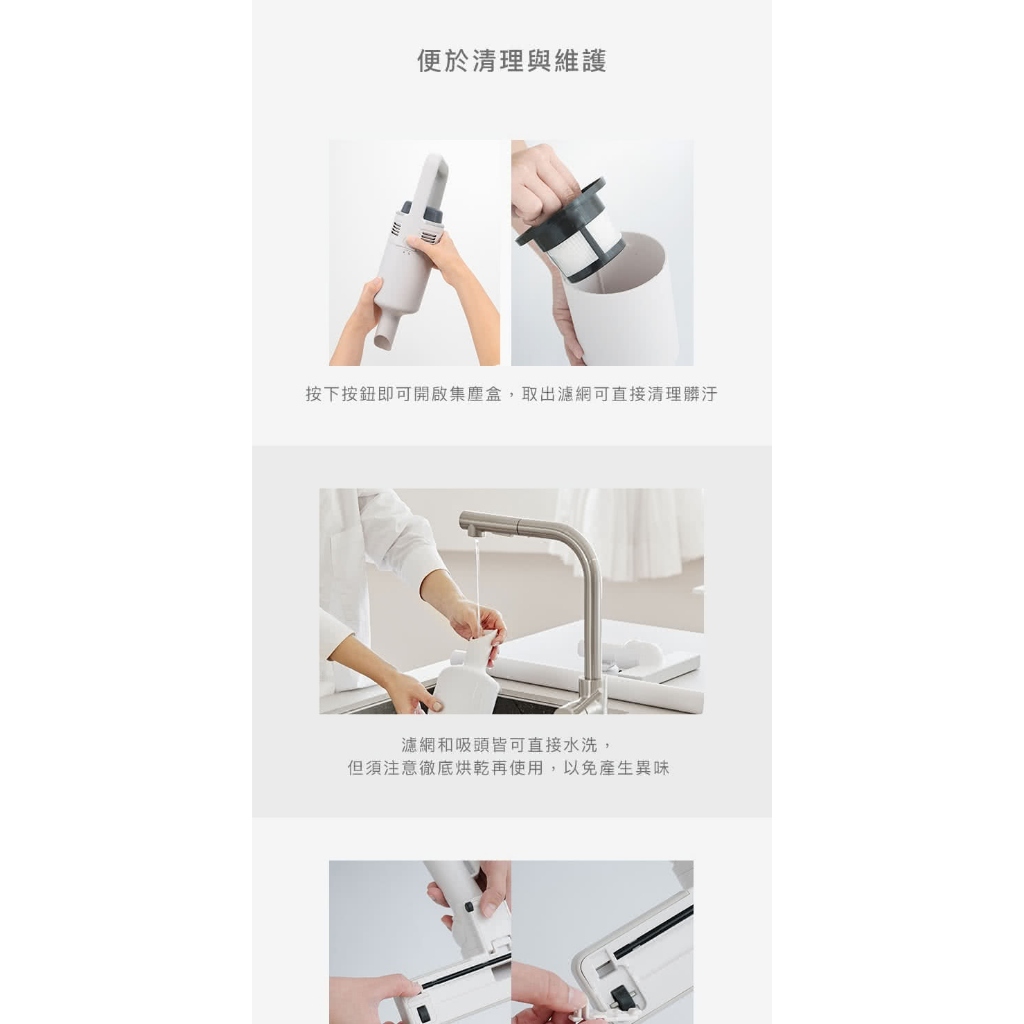 便於清理與維護

按下按鈕即可開啟集塵盒，取出濾網可直接清理髒汙

濾網和吸頭皆可直接水洗，
但須注意徹底烘乾再使用，以免產生異味