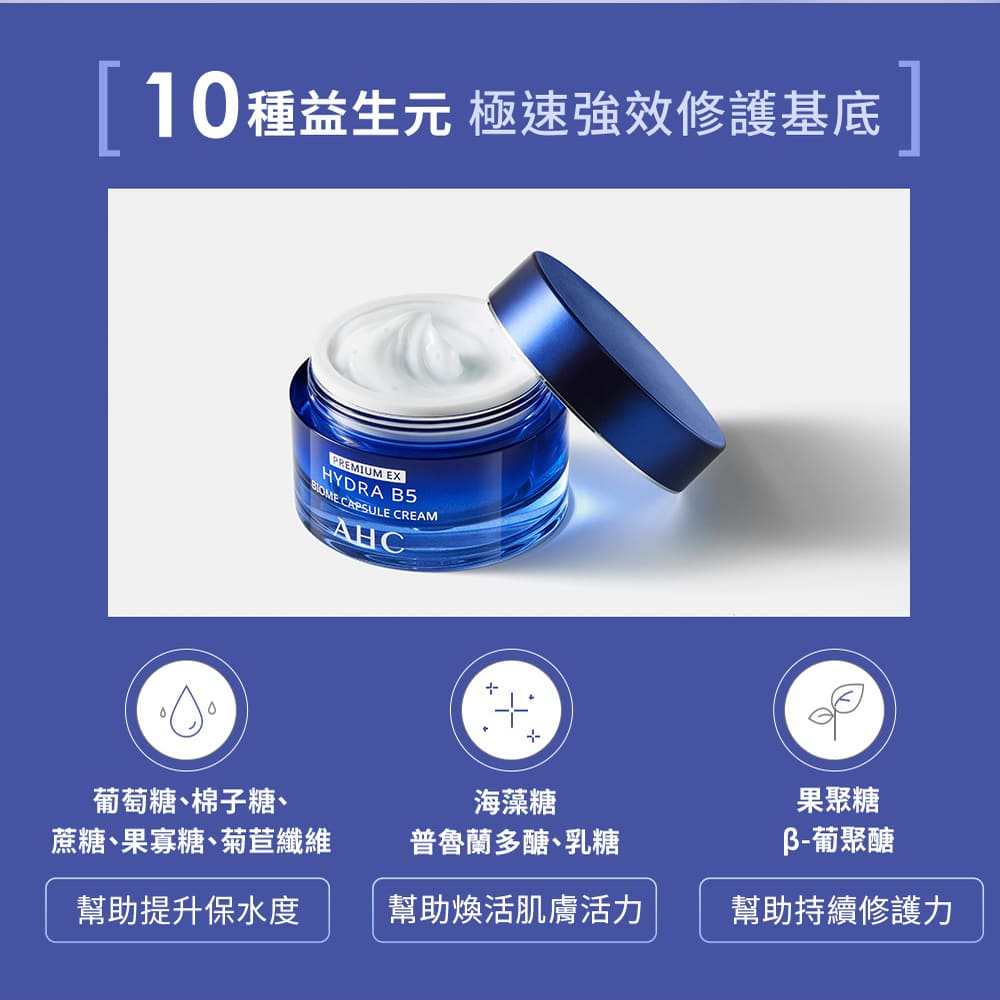 [ 10種益生元 極速強效修護基底 ]

PREMIUM EX
HYDRA B5
BIOME CAPSULE CREAM
AHC

葡萄糖、棉子糖、
蔗糖、果寡糖、菊苣纖維

幫助提升保水度

海藻糖
普魯蘭多醣、乳糖

幫助煥活肌膚活力

果聚糖
β-葡聚醣

幫助持續修護力