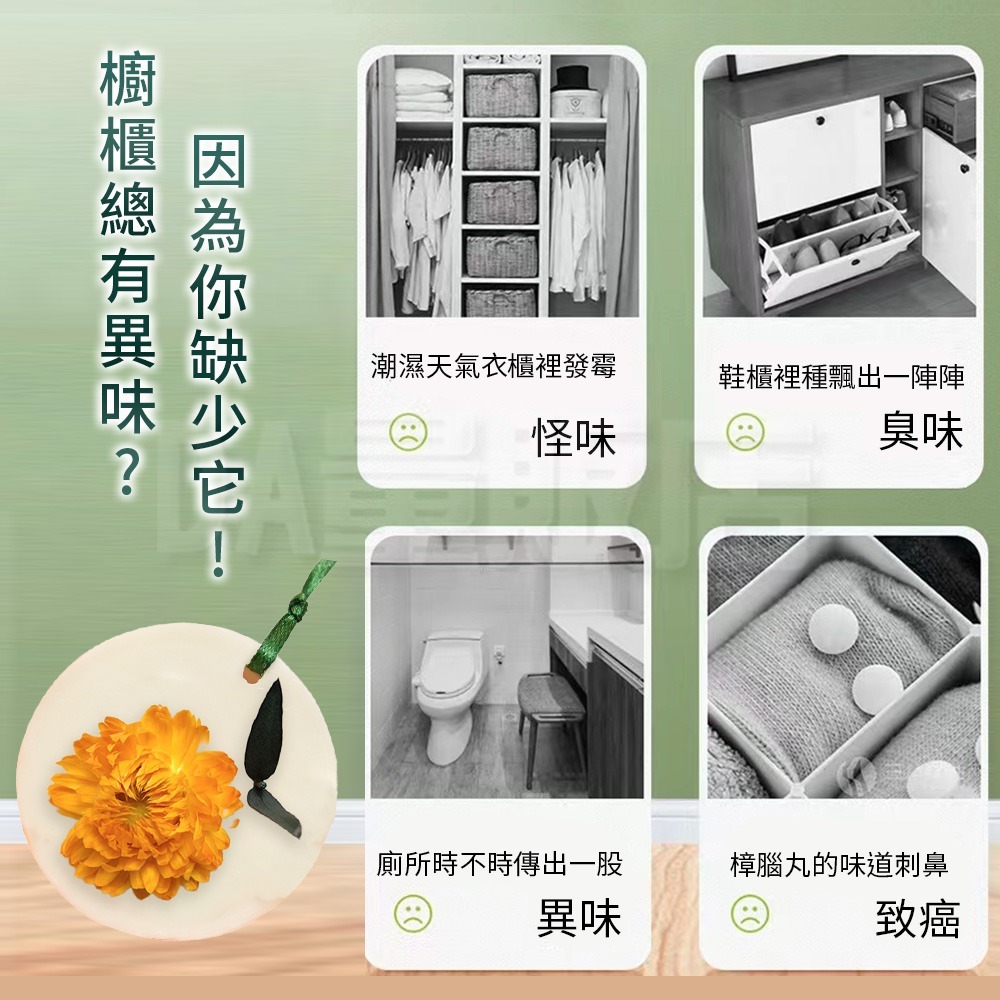 櫥櫃總有異味？

因為你缺少它！

潮濕天氣衣櫃裡發霉

怪味

鞋櫃裡種飄出一陣陣

臭味

廁所時不時傳出一股

異味

樟腦丸的味道刺鼻

致癌