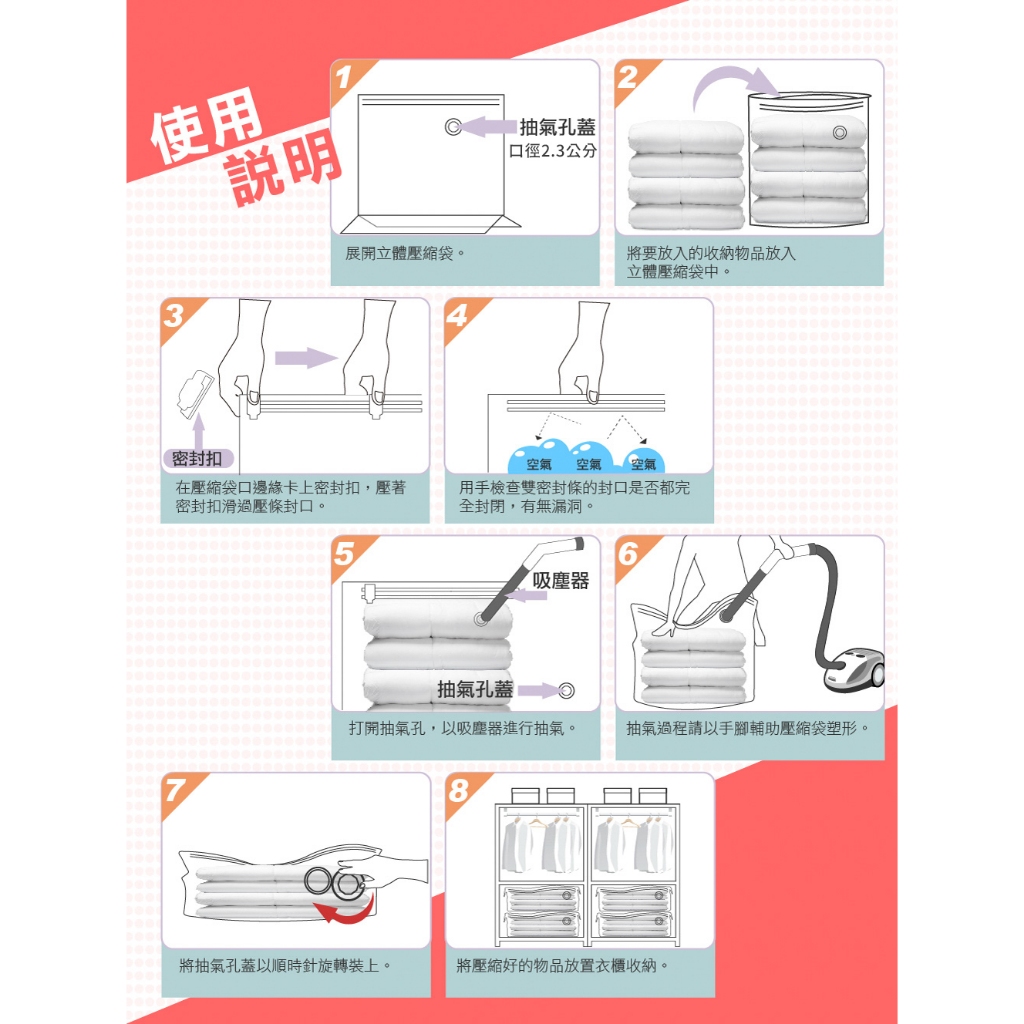 使用說明

1
抽氣孔蓋
口徑2.3公分
展開立體壓縮袋。

2
將要放入的收納物品放入立體壓縮袋中。

3
密封扣
在壓縮袋口邊緣卡上密封扣，壓著密封扣滑過壓條封口。

4
空氣 空氣 空氣
用手檢查雙密封條的封口是否都完全封閉，有無漏洞。

5
吸塵器
抽氣孔蓋
打開抽氣孔，以吸塵器進行抽氣。

6
抽氣過程請以手腳輔助壓縮袋塑形。

7
將抽氣孔蓋以順時針旋轉裝上。

8
將壓縮好的物品放置衣櫃收納。