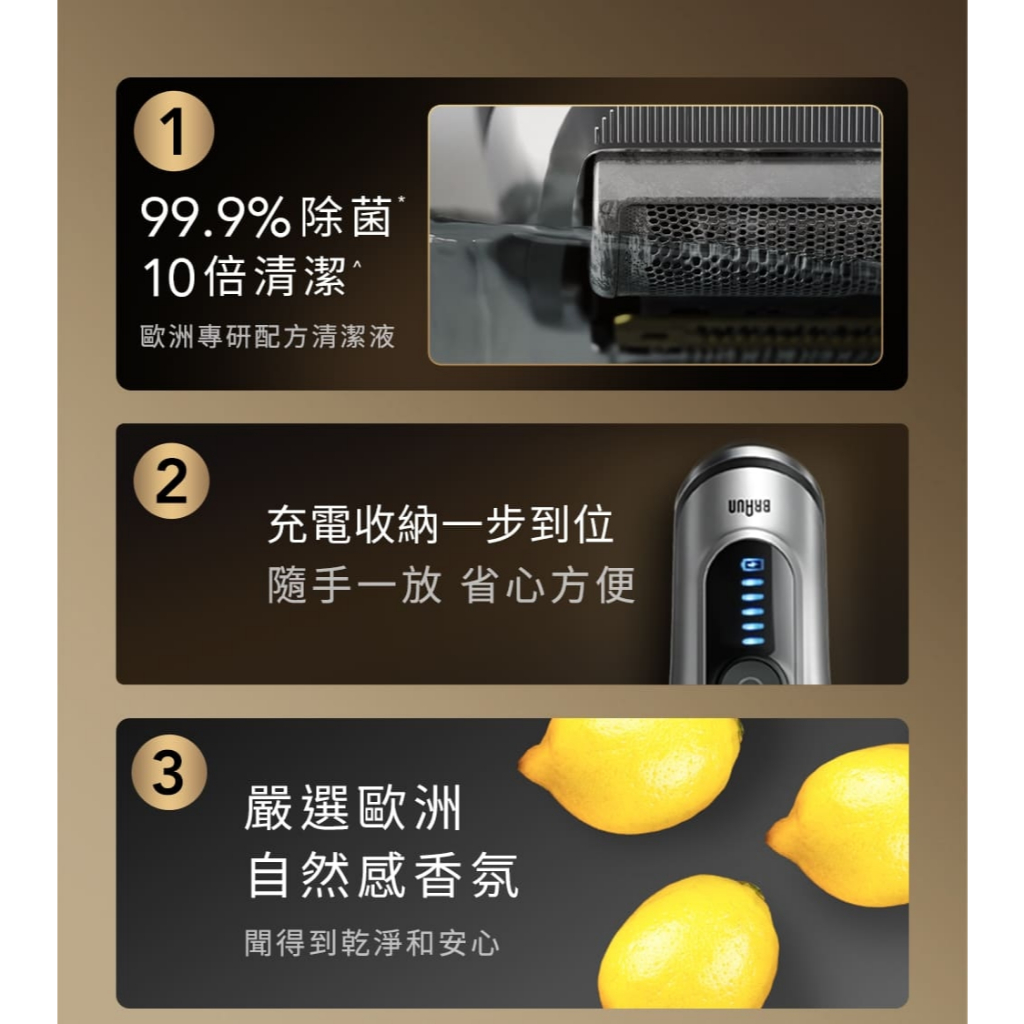 1

99.9%除菌*
10倍清潔^

歐洲專研配方清潔液

2

充電收納一步到位
隨手一放 省心方便

BRAUN

3

嚴選歐洲
自然感香氛

聞得到乾淨和安心