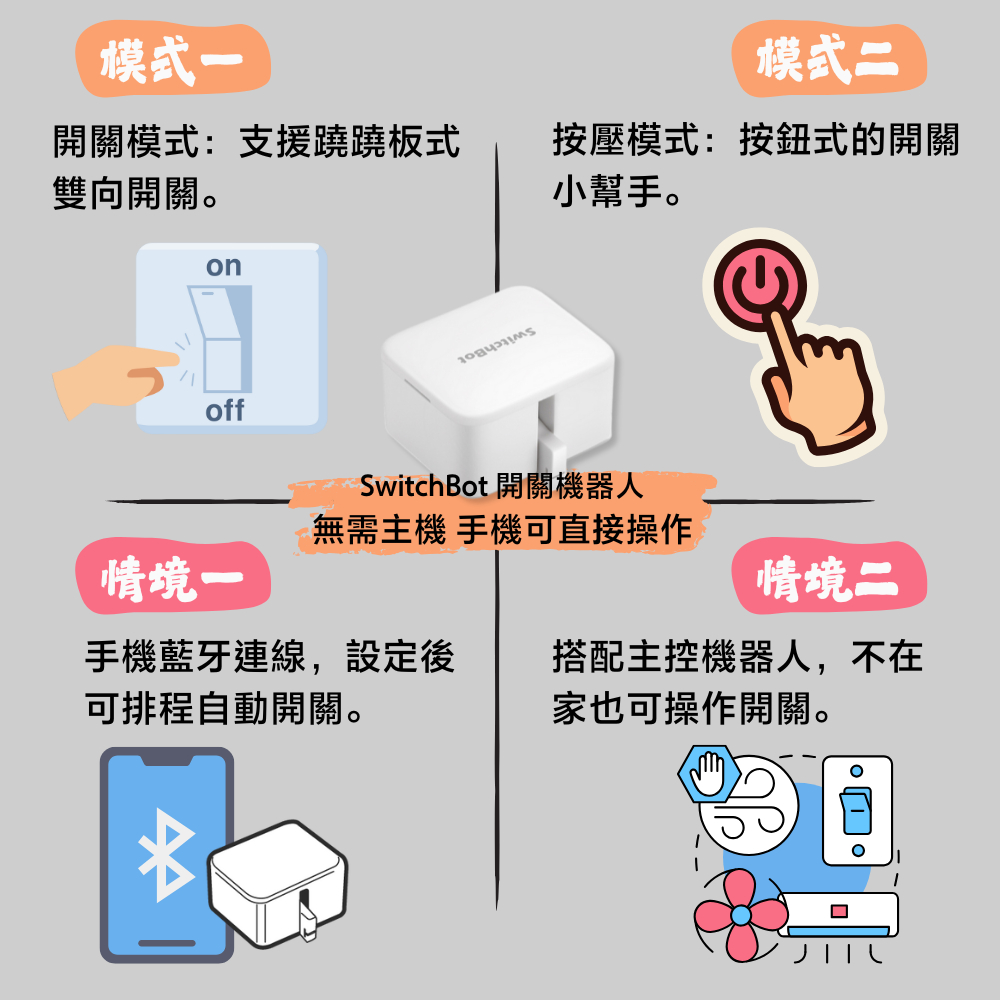 模式一

開關模式：支援蹺蹺板式雙向開關。

on
off

模式二

按壓模式：按鈕式的開關小幫手。

SwitchBot

SwitchBot 開關機器人
無需主機 手機可直接操作

情境一

手機藍牙連線，設定後可排程自動開關。

情境二

搭配主控機器人，不在家也可操作開關。