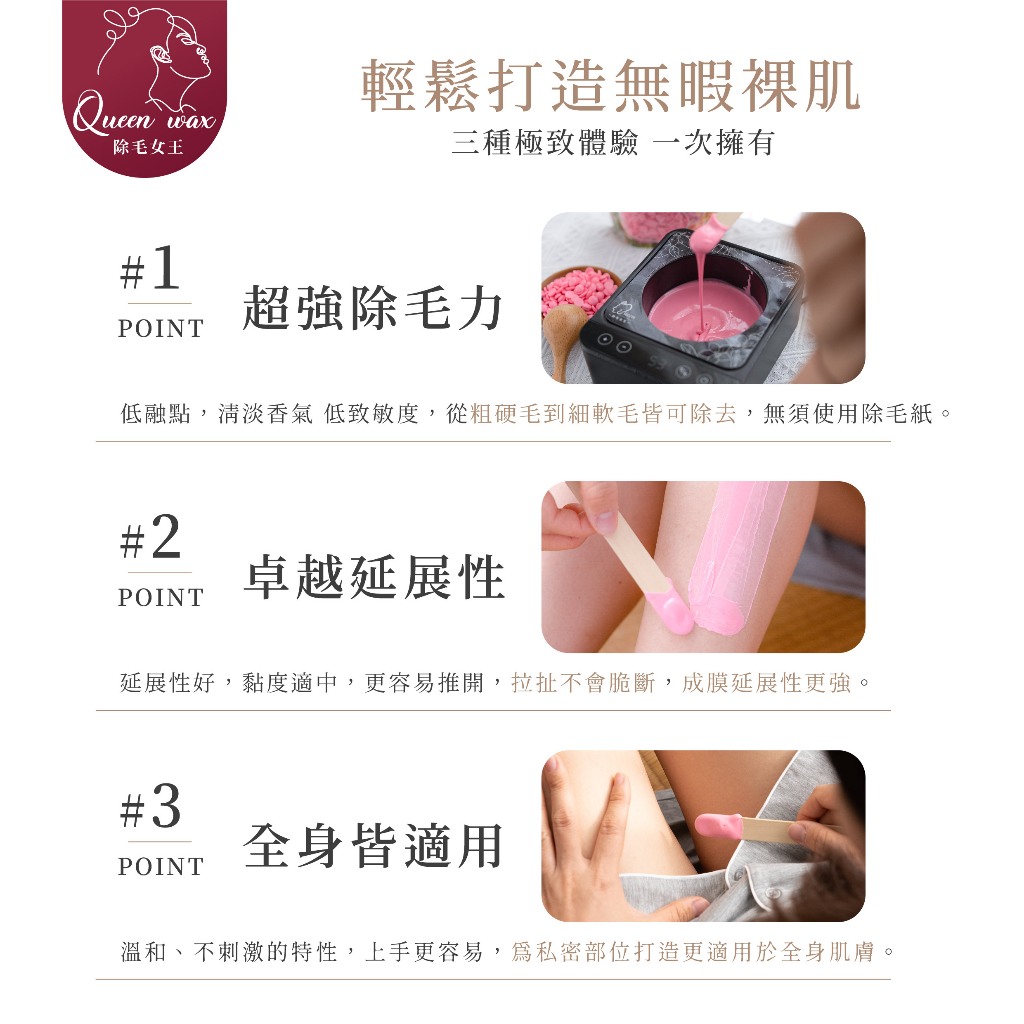 Queen wax
除毛女王

輕鬆打造無暇裸肌
三種極致體驗 一次擁有

#1
POINT
超強除毛力

低融點，清淡香氣 低致敏度，從粗硬毛到細軟毛皆可除去，無須使用除毛紙。

#2
POINT
卓越延展性

延展性好，黏度適中，更容易推開，拉扯不會脆斷，成膜延展性更強。

#3
POINT
全身皆適用

溫和、不刺激的特性，上手更容易，爲私密部位打造更適用於全身肌膚。