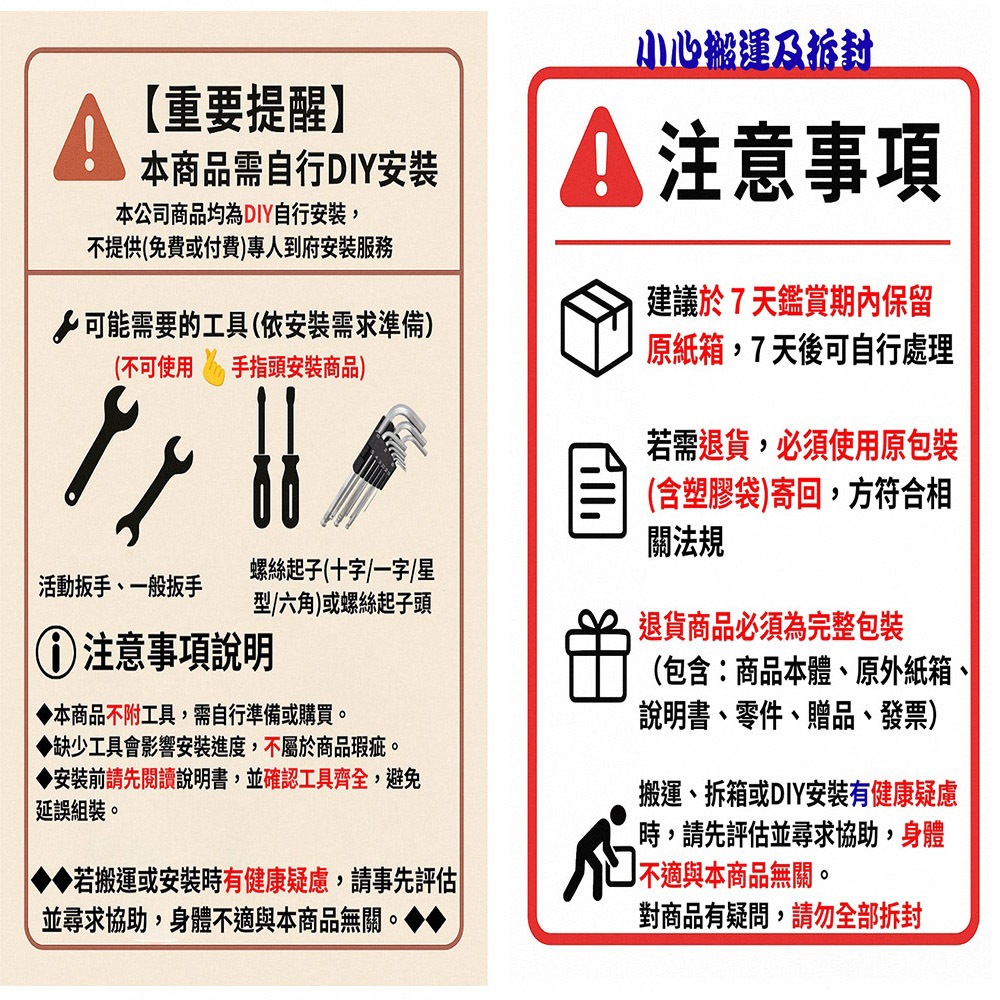 【重要提醒】
本商品需自行DIY安裝
本公司商品均為DIY自行安裝，
不提供(免費或付費)專人到府安裝服務

可能需要的工具(依安裝需求準備)
(不可使用 手指頭安裝商品)

活動扳手、一般扳手

螺絲起子(十字/一字/星型/六角)或螺絲起子頭

注意事項說明

◆本商品不附工具，需自行準備或購買。
◆缺少工具會影響安裝進度，不屬於商品瑕疵。
◆安裝前請先閱讀說明書，並確認工具齊全，避免延誤組裝。

◆◆若搬運或安裝時有健康疑慮，請事先評估並尋求協助，身體不適與本商品無關。◆◆

小心搬運及拆封

注意事項

建議於 7 天鑑賞期內保留原紙箱，7 天後可自行處理

若需退貨，必須使用原包裝(含塑膠袋)寄回，方符合相關法規

退貨商品必須為完整包裝
（包含：商品本體、原外紙箱、說明書、零件、贈品、發票)

搬運、拆箱或DIY安裝有健康疑慮時，請先評估並尋求協助，身體不適與本商品無關。
對商品有疑問，請勿全部拆封