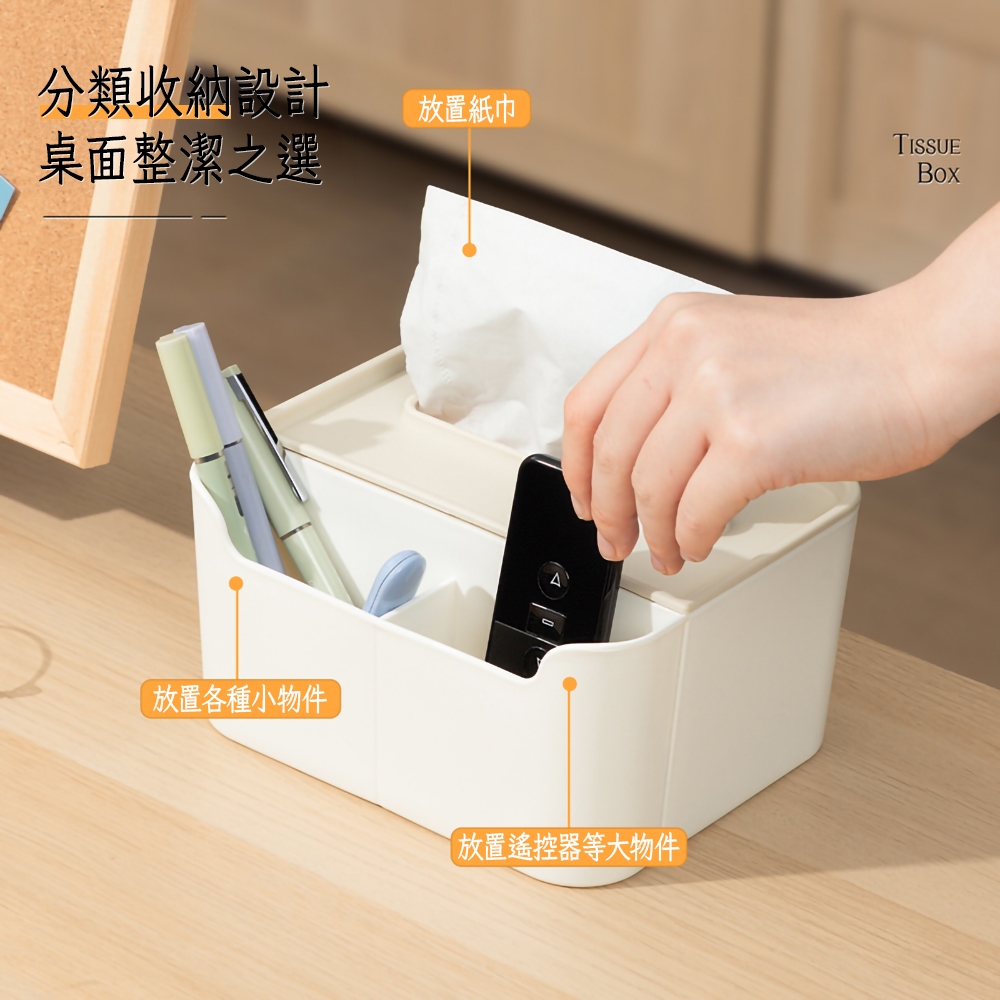 分類收納設計
桌面整潔之選

放置紙巾

TISSUE
BOX

放置各種小物件

放置遙控器等大物件