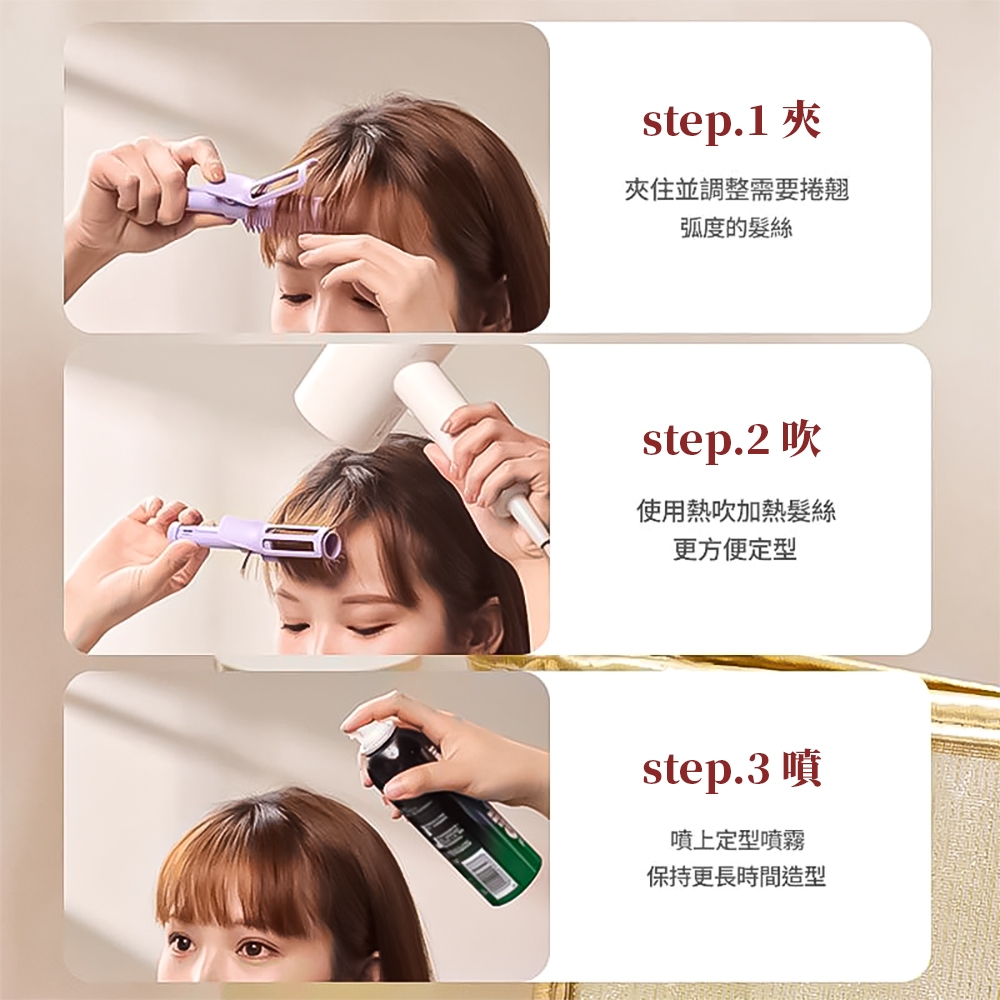 step.1 夾

夾住並調整需要捲翹弧度的髮絲

step.2 吹

使用熱吹加熱髮絲更方便定型

step.3 噴

噴上定型噴霧保持更長時間造型