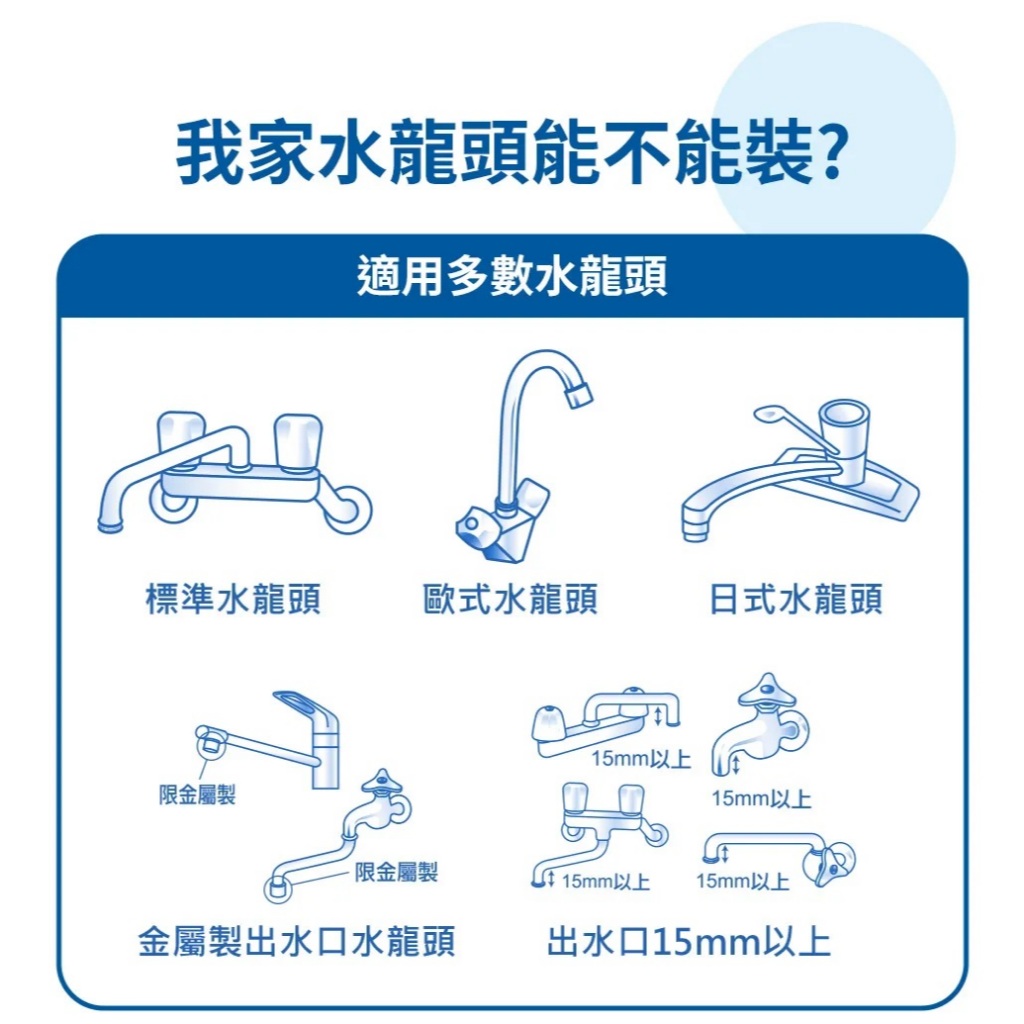 我家水龍頭能不能裝?

適用多數水龍頭

標準水龍頭

歐式水龍頭

日式水龍頭

限金屬製

限金屬製

金屬製出水口水龍頭

15mm以上

15mm以上

15mm以上

15mm以上

出水口15mm以上