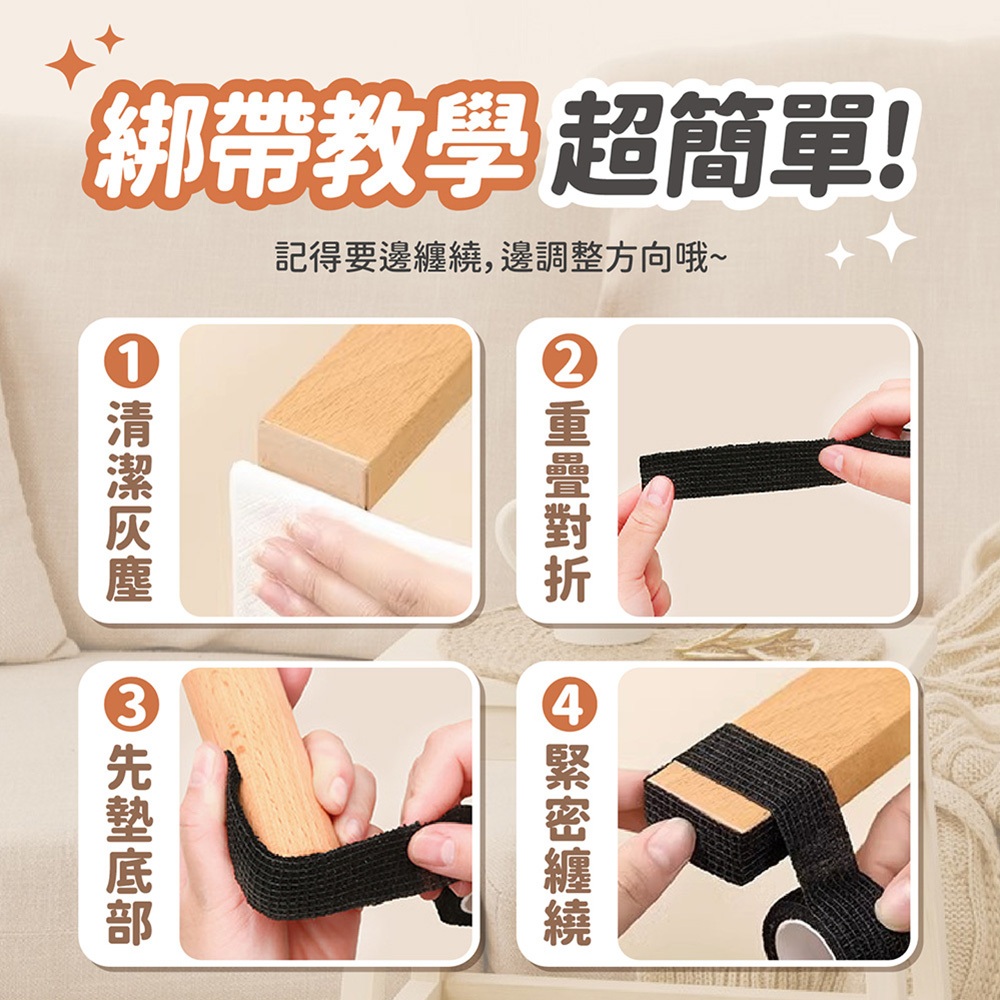 綁帶教學 超簡單!

記得要邊纏繞,邊調整方向哦~

1 清潔灰塵

2 重疊對折

3 先墊底部

4 緊密纏繞