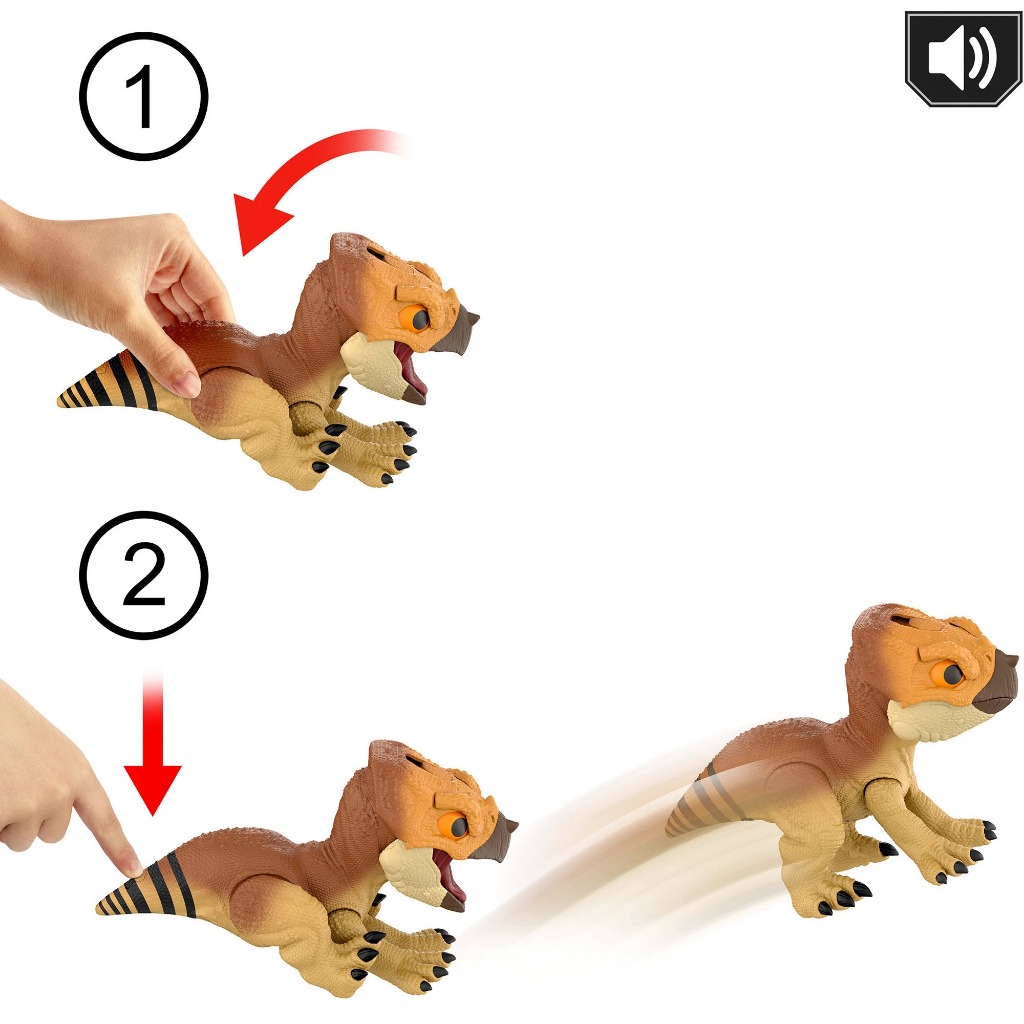 1

2