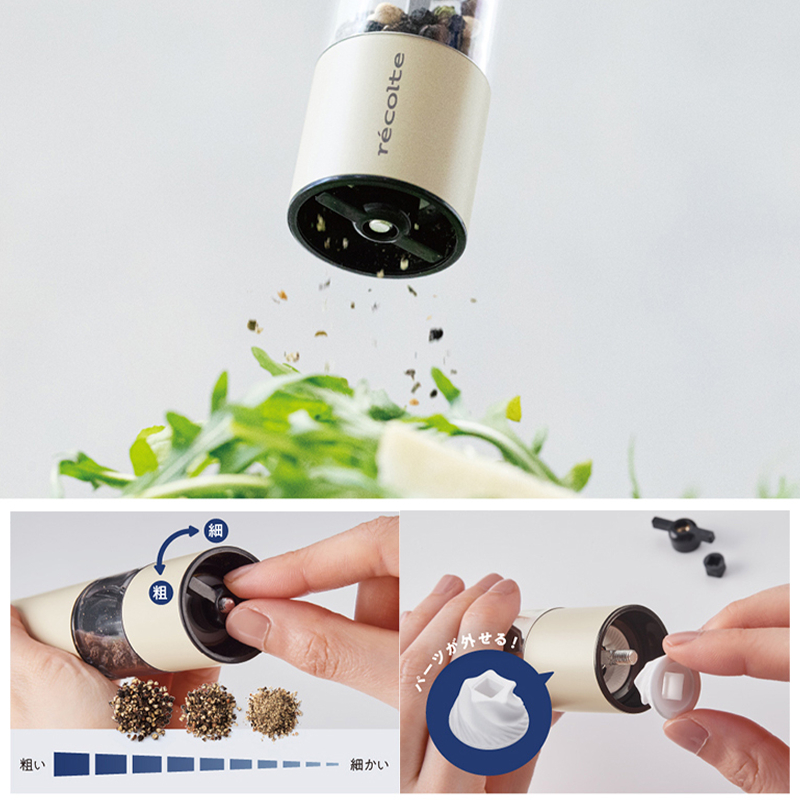 récolte

細

粗

粗い

細かい

パーツが外せる!