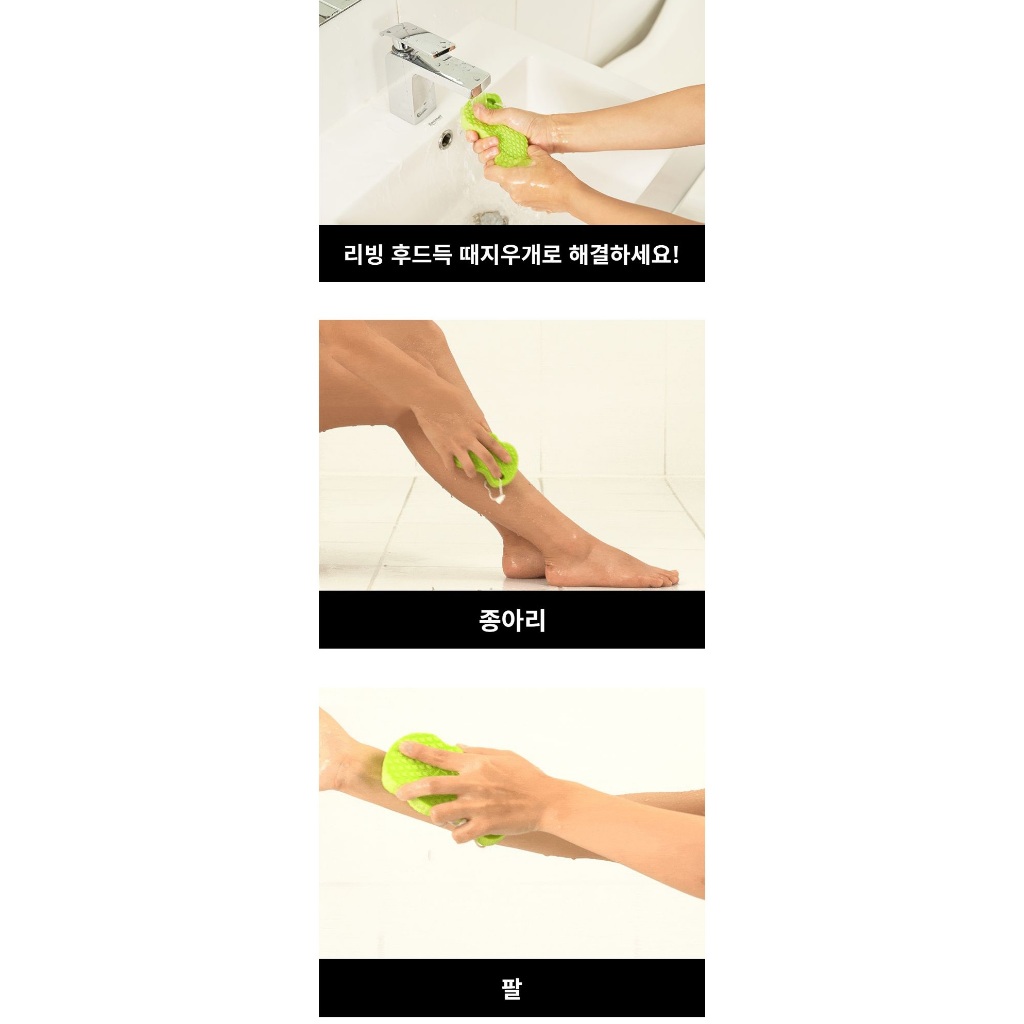 리빙 후드득 때지우개로 해결하세요!

종아리

팔