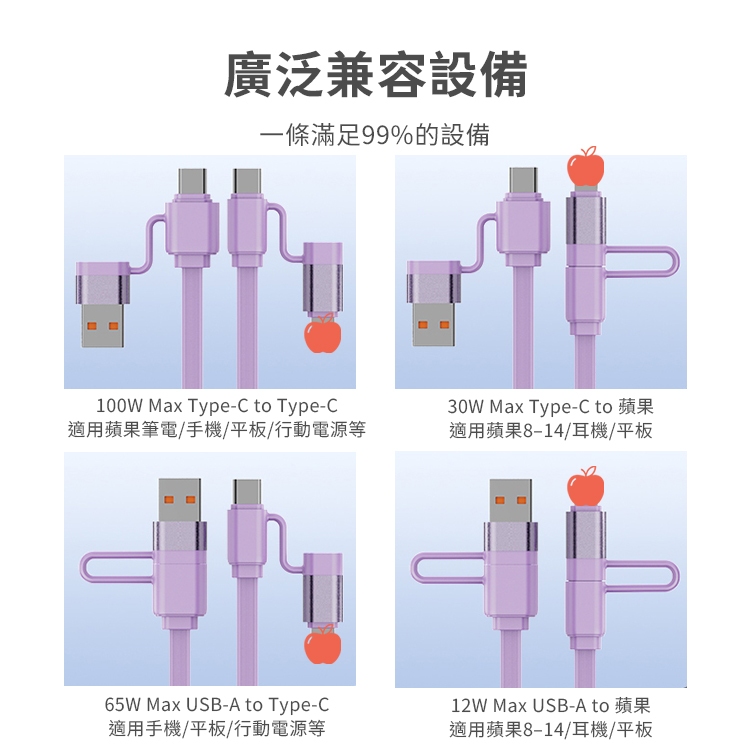 廣泛兼容設備

一條滿足99%的設備

100W Max Type-C to Type-C
適用蘋果筆電/手機/平板/行動電源等

30W Max Type-C to 蘋果
適用蘋果8–14/耳機/平板

65W Max USB-A to Type-C
適用手機/平板/行動電源等

12W Max USB-A to 蘋果
適用蘋果8–14/耳機/平板