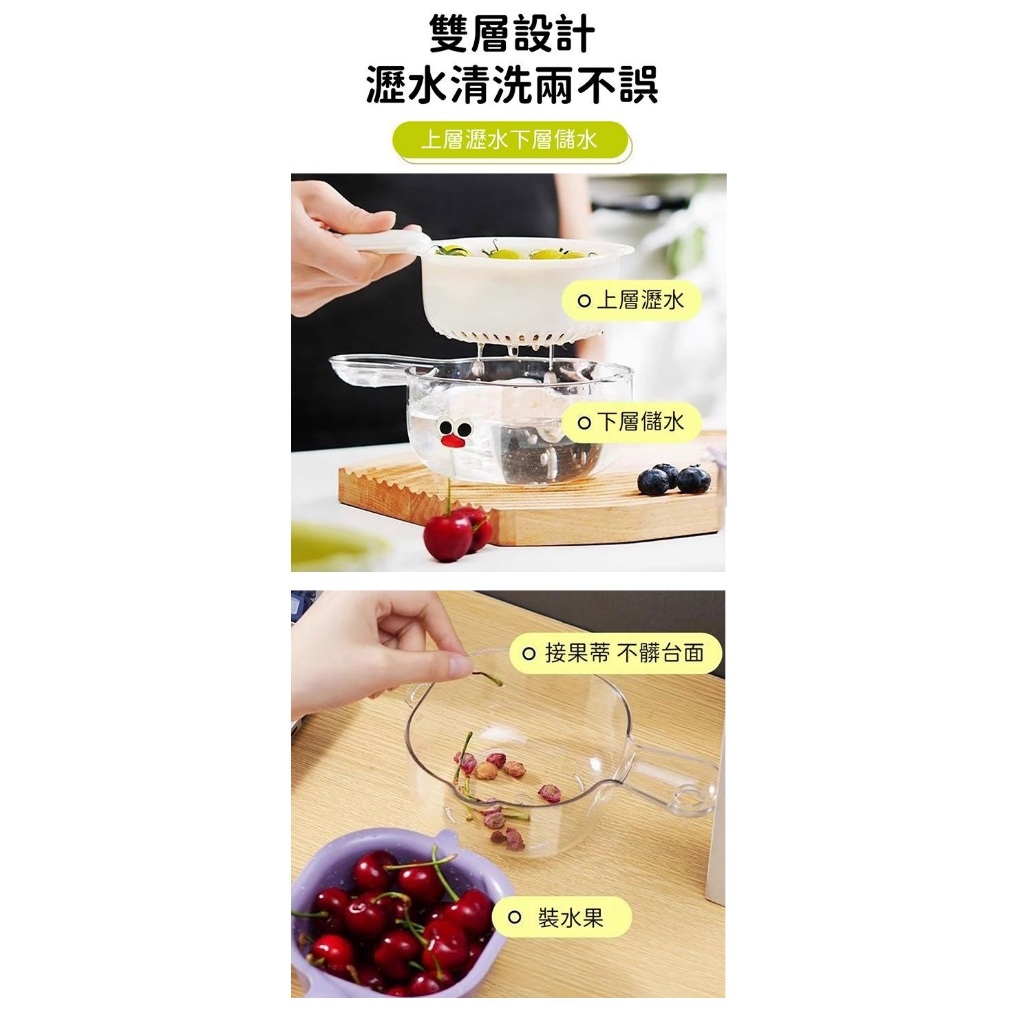 雙層設計
瀝水清洗兩不誤

上層瀝水下層儲水

上層瀝水

下層儲水

接果蒂 不髒台面

裝水果