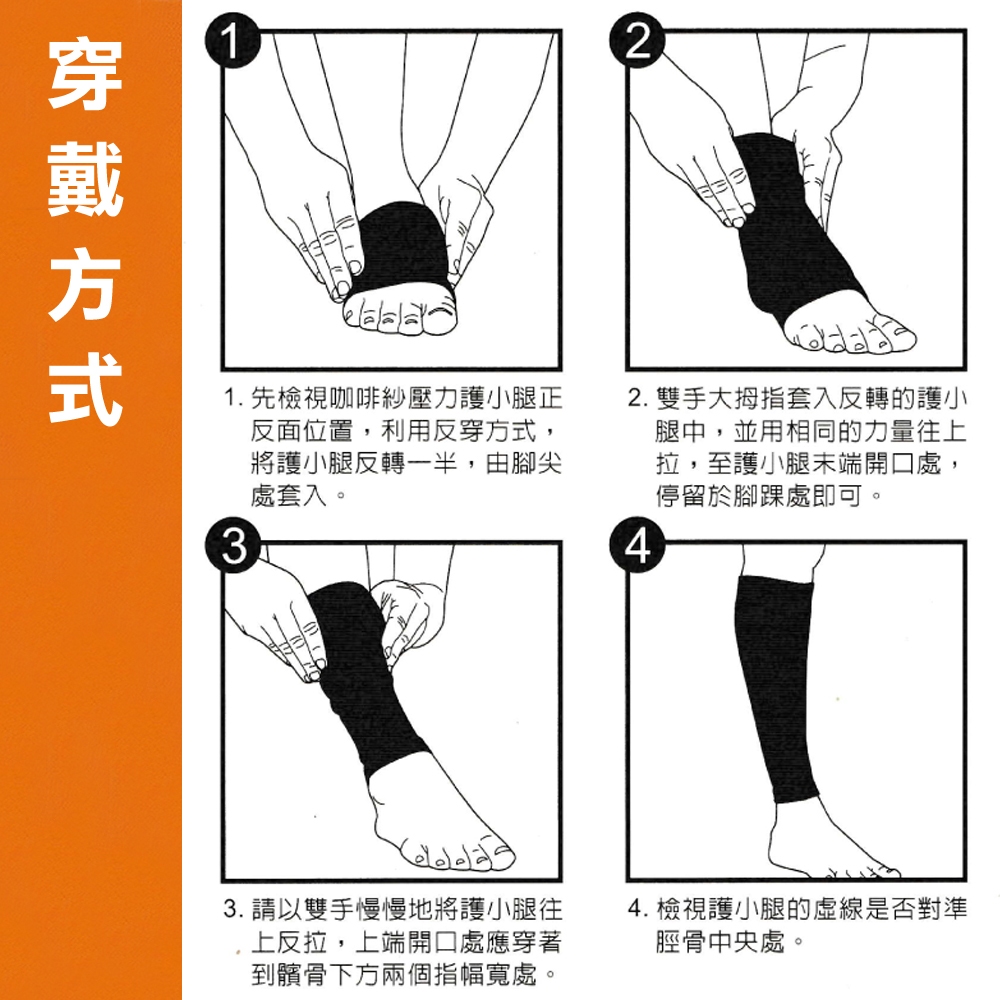 穿戴方式

1

2

1. 先檢視咖啡紗壓力護小腿正反面位置，利用反穿方式，將護小腿反轉一半，由腳尖處套入。

2. 雙手大拇指套入反轉的護小腿中，並用相同的力量往上拉，至護小腿末端開口處，停留於腳踝處即可。

3

4

3. 請以雙手慢慢地將護小腿往上反拉，上端開口處應穿著到髕骨下方兩個指幅寬處。

4. 檢視護小腿的虛線是否對準脛骨中央處。