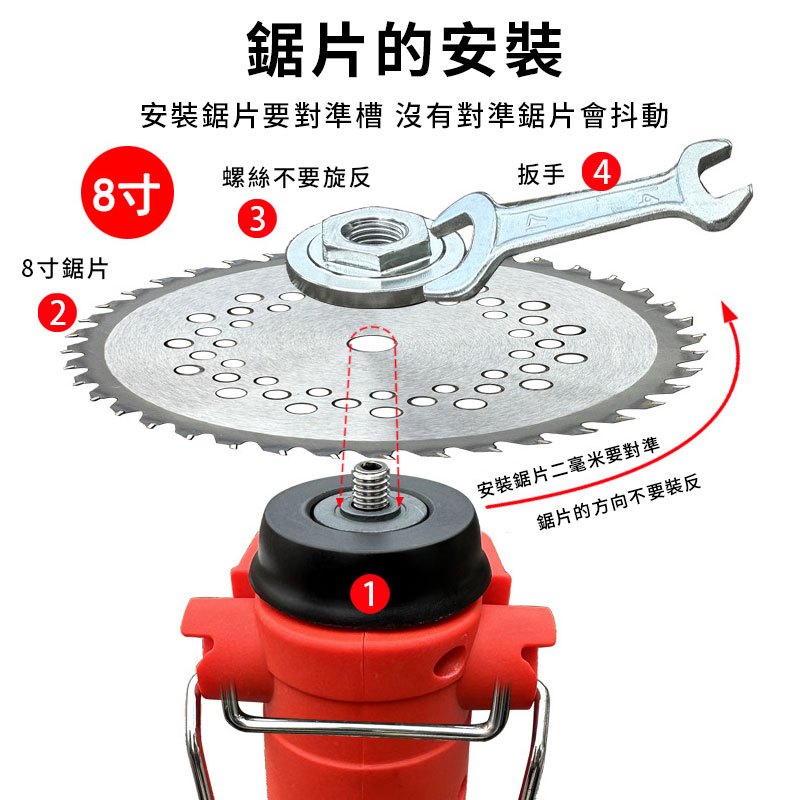 鋸片的安裝

安裝鋸片要對準槽 沒有對準鋸片會抖動

8寸

螺絲不要旋反
3

扳手 4

8寸鋸片
2

安裝鋸片二毫米要對準

鋸片的方向不要裝反

1