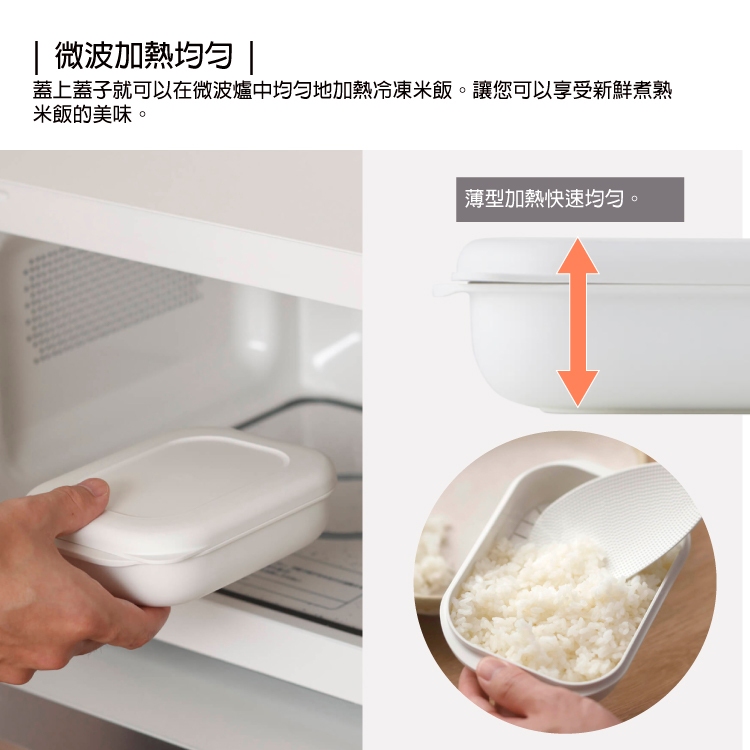 | 微波加熱均勻 |

蓋上蓋子就可以在微波爐中均勻地加熱冷凍米飯。讓您可以享受新鮮煮熟米飯的美味。

薄型加熱快速均勻。