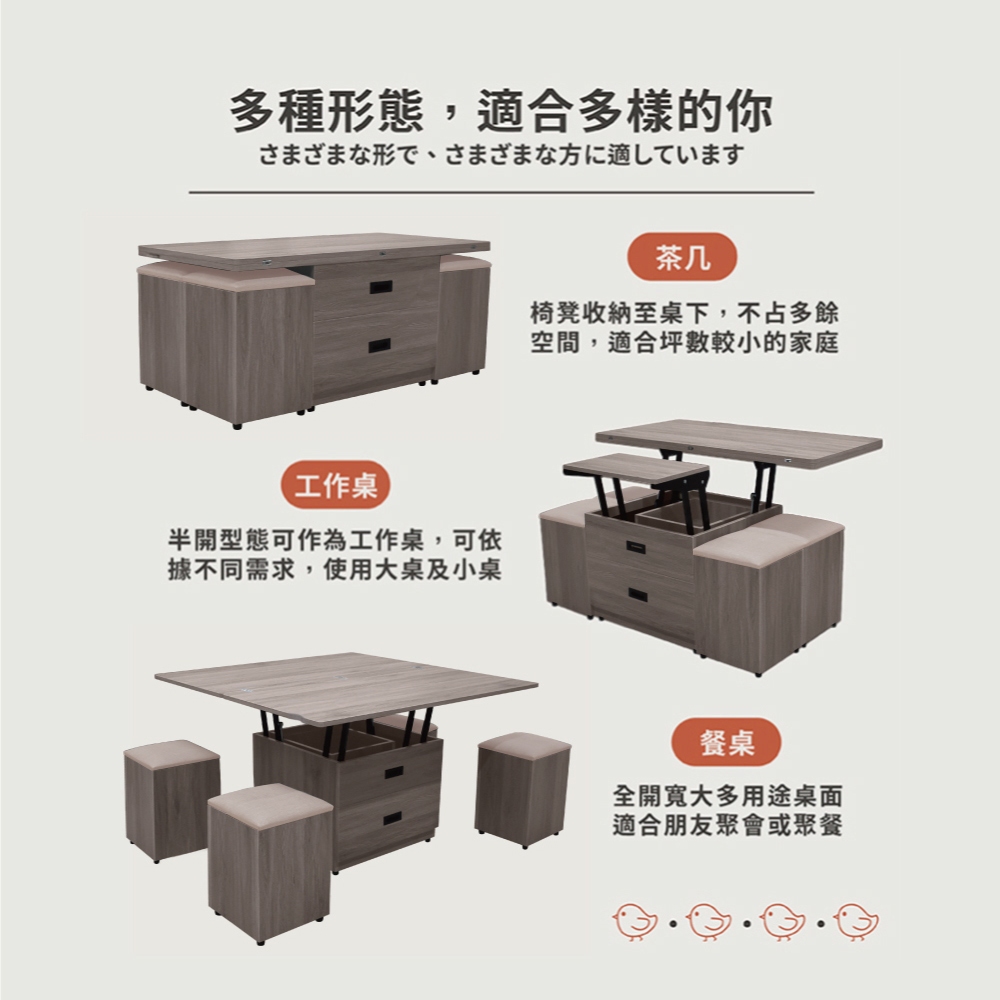 多種形態，適合多樣的你
さまざまな形で、さまざまな方に適しています

茶几
椅凳收納至桌下，不占多餘空間，適合坪數較小的家庭

工作桌
半開型態可作為工作桌，可依據不同需求，使用大桌及小桌

餐桌
全開寬大多用途桌面適合朋友聚會或聚餐