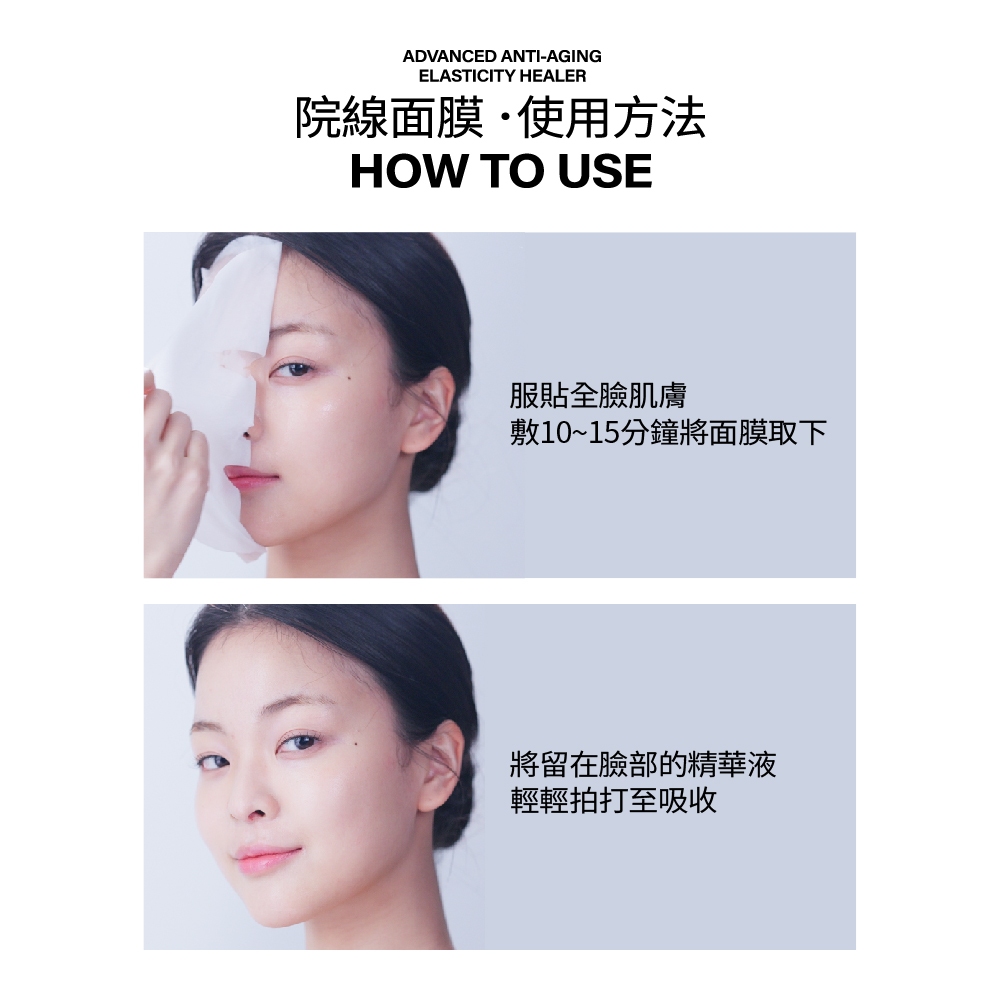 ADVANCED ANTI-AGING
ELASTICITY HEALER
院線面膜 ·使用方法
HOW TO USE

服貼全臉肌膚
敷10~15分鐘將面膜取下

將留在臉部的精華液
輕輕拍打至吸收