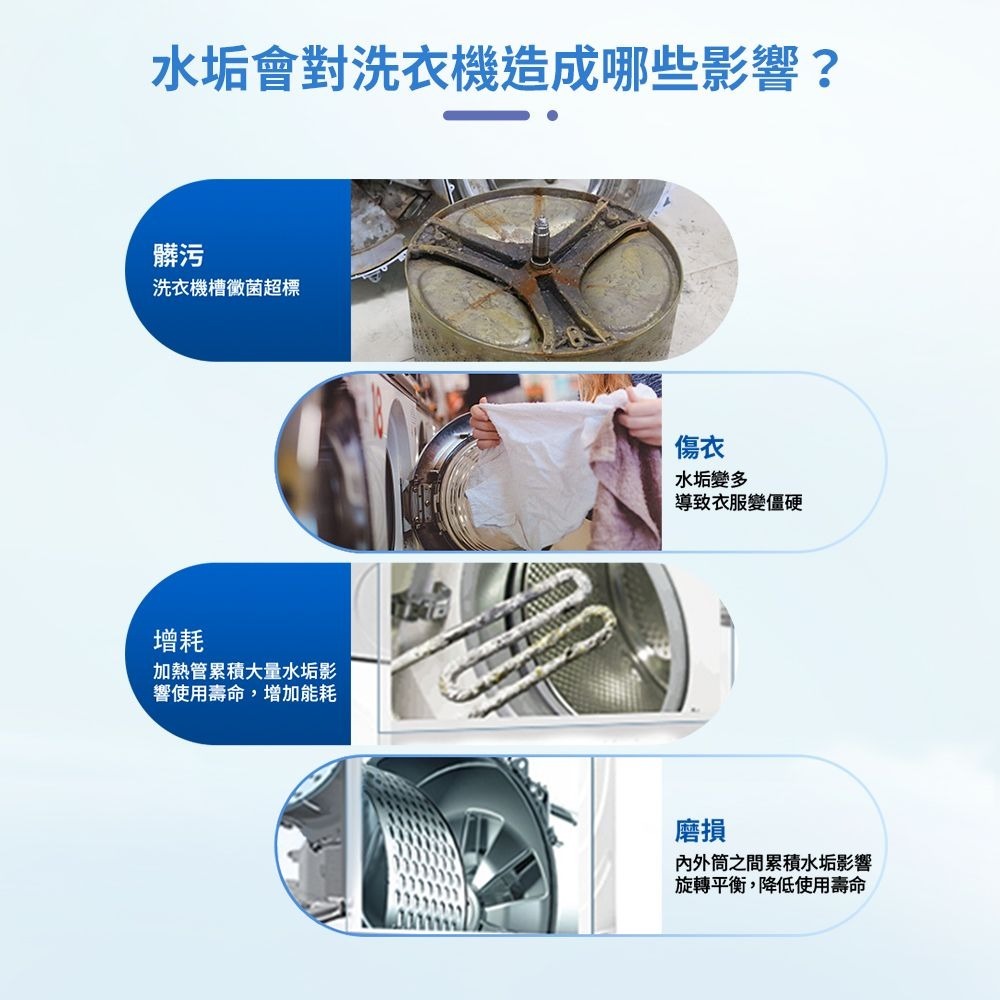 水垢會對洗衣機造成哪些影響？

髒污
洗衣機槽黴菌超標

傷衣
水垢變多
導致衣服變僵硬

增耗
加熱管累積大量水垢影響使用壽命，增加能耗

磨損
內外筒之間累積水垢影響旋轉平衡，降低使用壽命