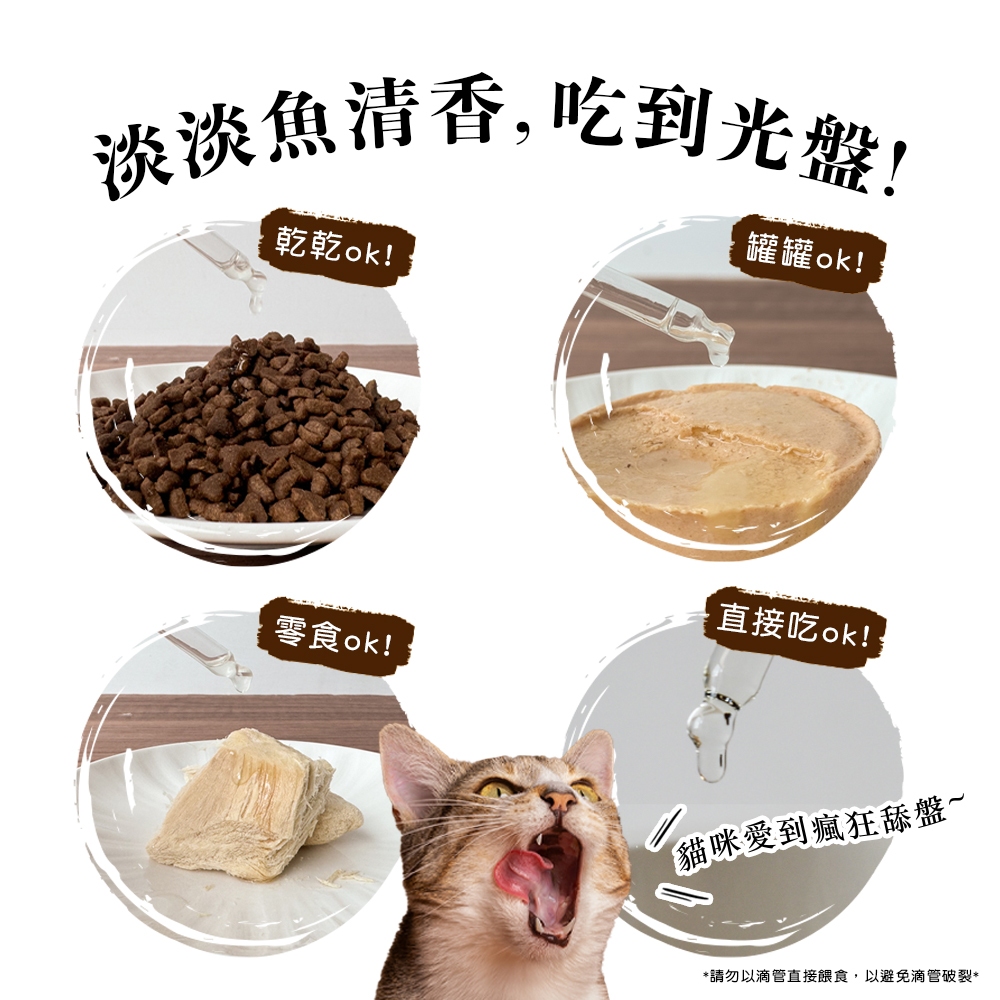 淡淡魚清香，吃到光盤！

乾乾ok!

罐罐ok!

零食ok!

直接吃ok!

貓咪愛到瘋狂舔盤~

*請勿以滴管直接餵食，以避免滴管破裂*