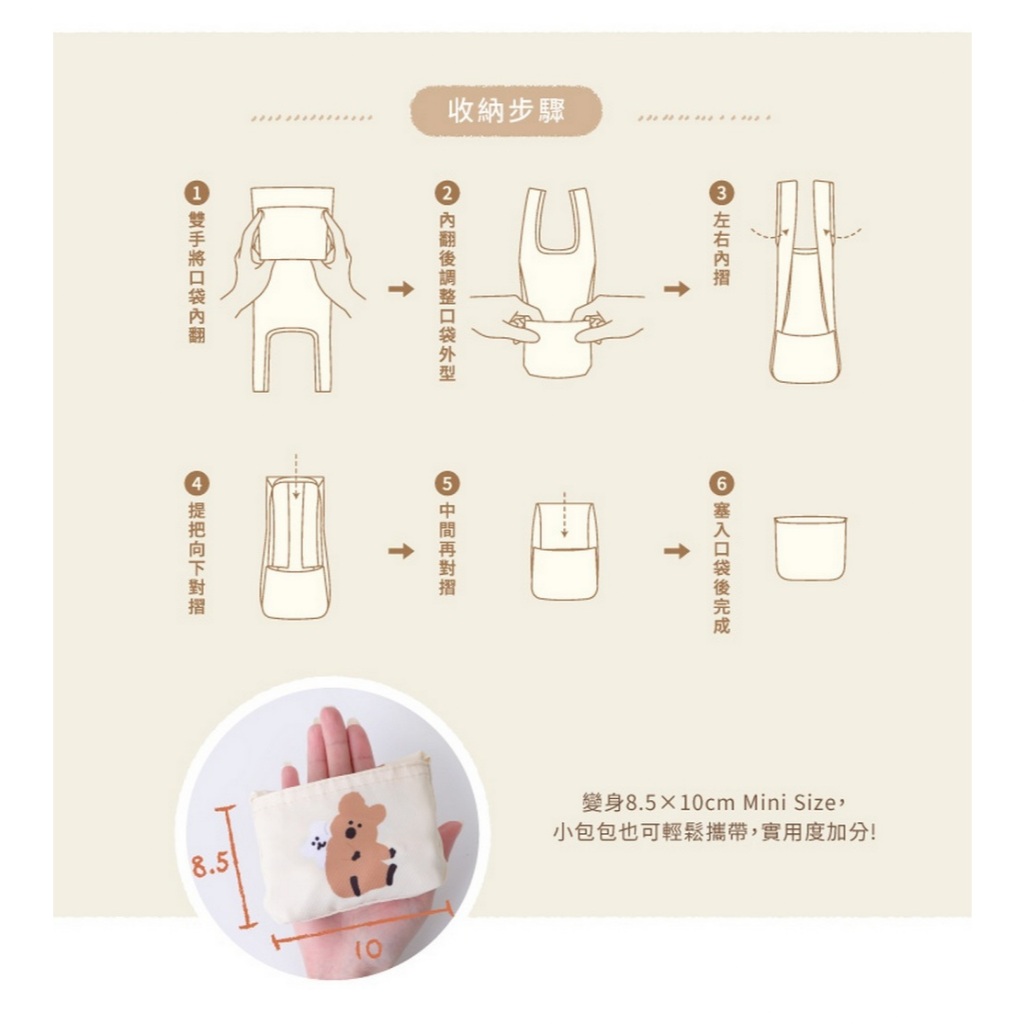 收納步驟

1 雙手將口袋內翻

2 內翻後調整口袋外型

3 左右內摺

4 提把向下對摺

5 中間再對摺

6 塞入口袋後完成

8.5

10

變身8.5×10cm Mini Size，
小包包也可輕鬆攜帶，實用度加分!